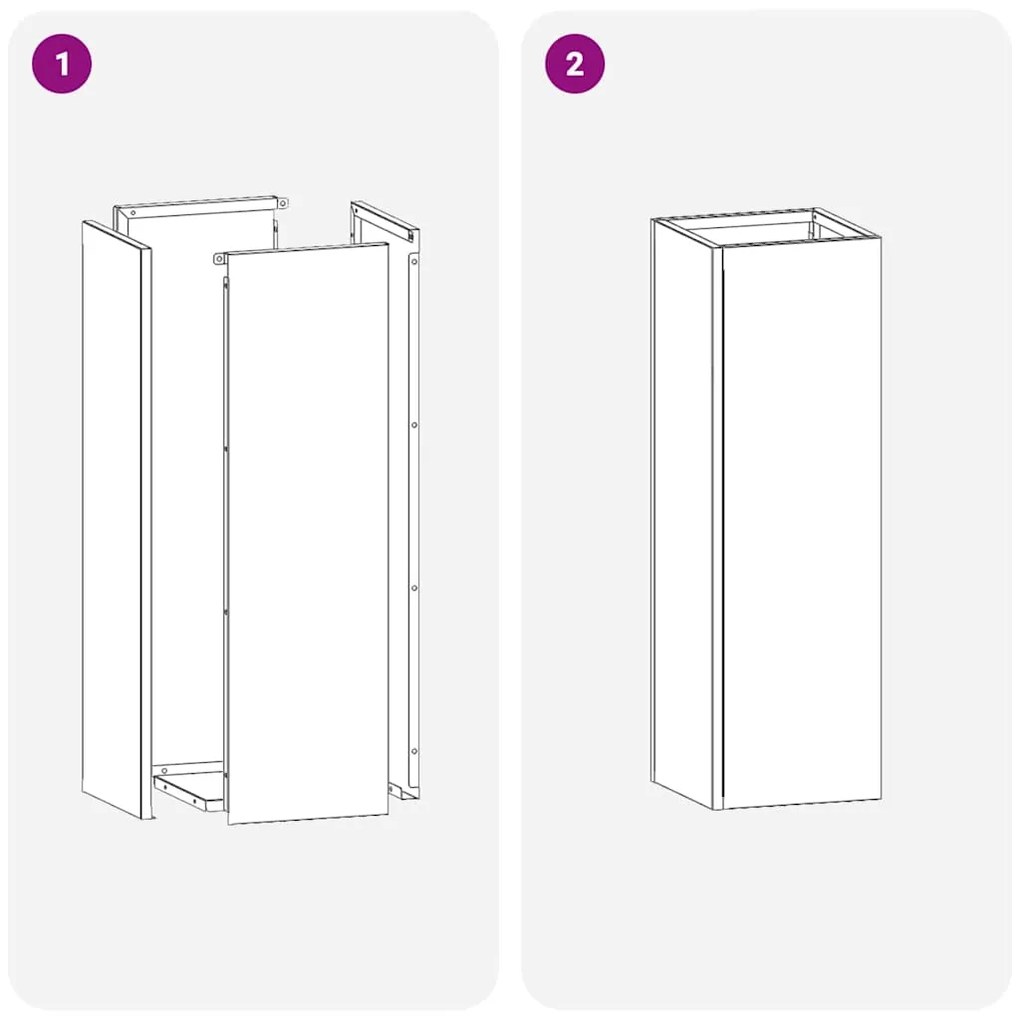 1

2