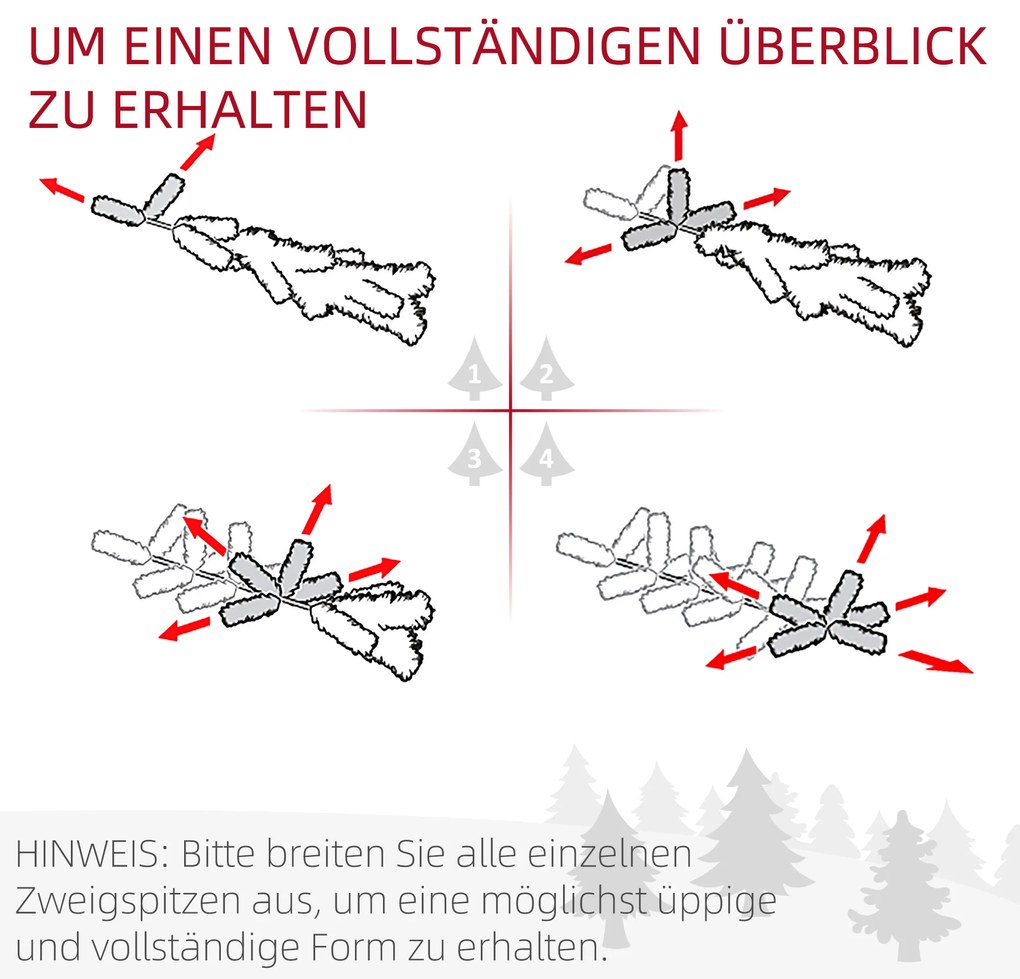 UM EINEN VOLLSTÄNDIGEN ÜBERBLICK ZU ERHALTEN

1 2
3 4

HINWEIS: Bitte breiten Sie alle einzelnen Zweigspitzen aus, um eine möglichst üppige und vollständige Form zu erhalten.