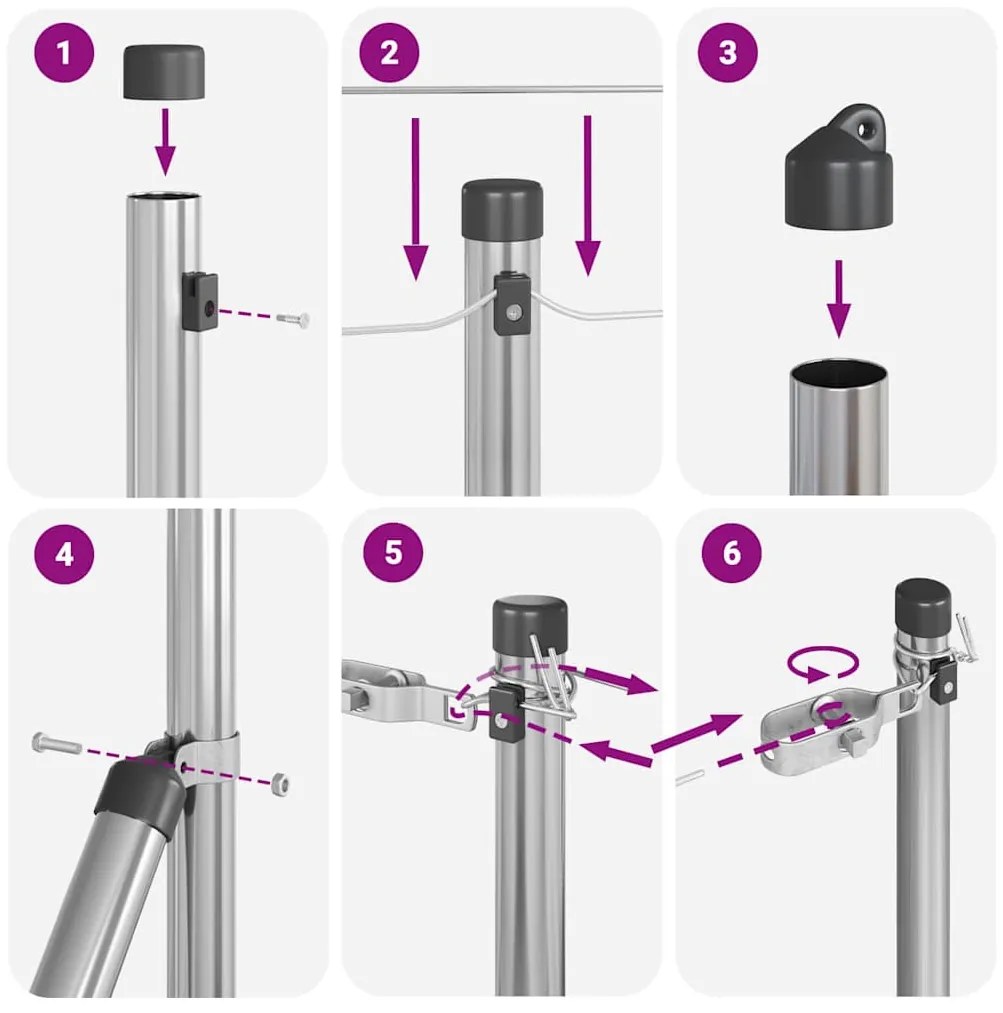 1
2
3
4
5
6