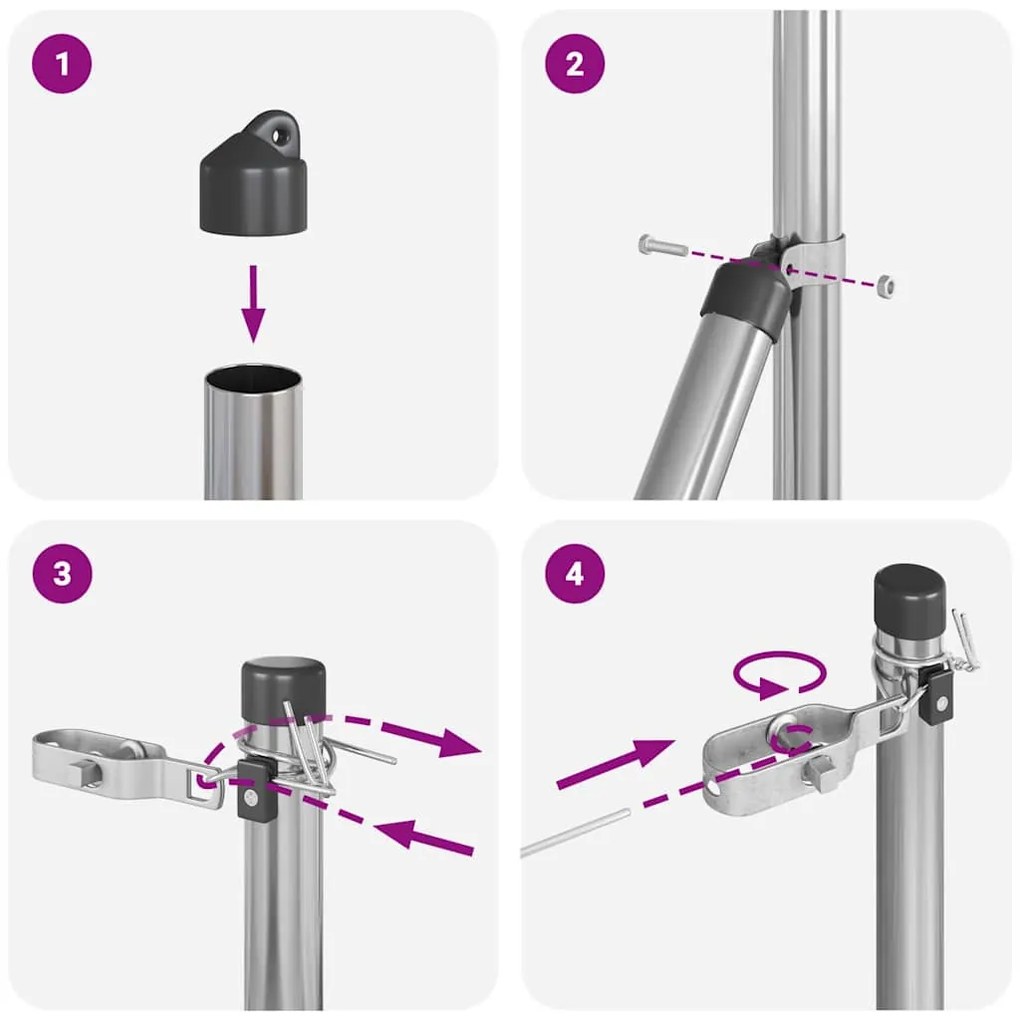 1

2

3

4