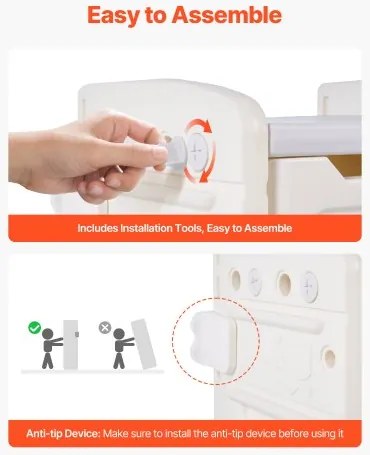 Easy to Assemble

Includes Installation Tools, Easy to Assemble

Anti-tip Device: Make sure to install the anti-tip device before using it