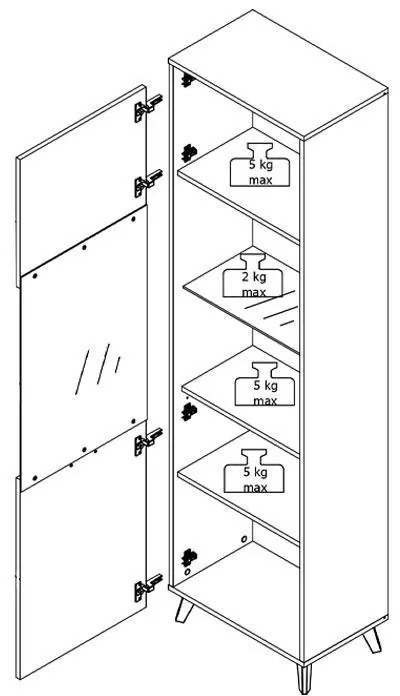 5 kg
max

2 kg
max

5 kg
max

5 kg
max