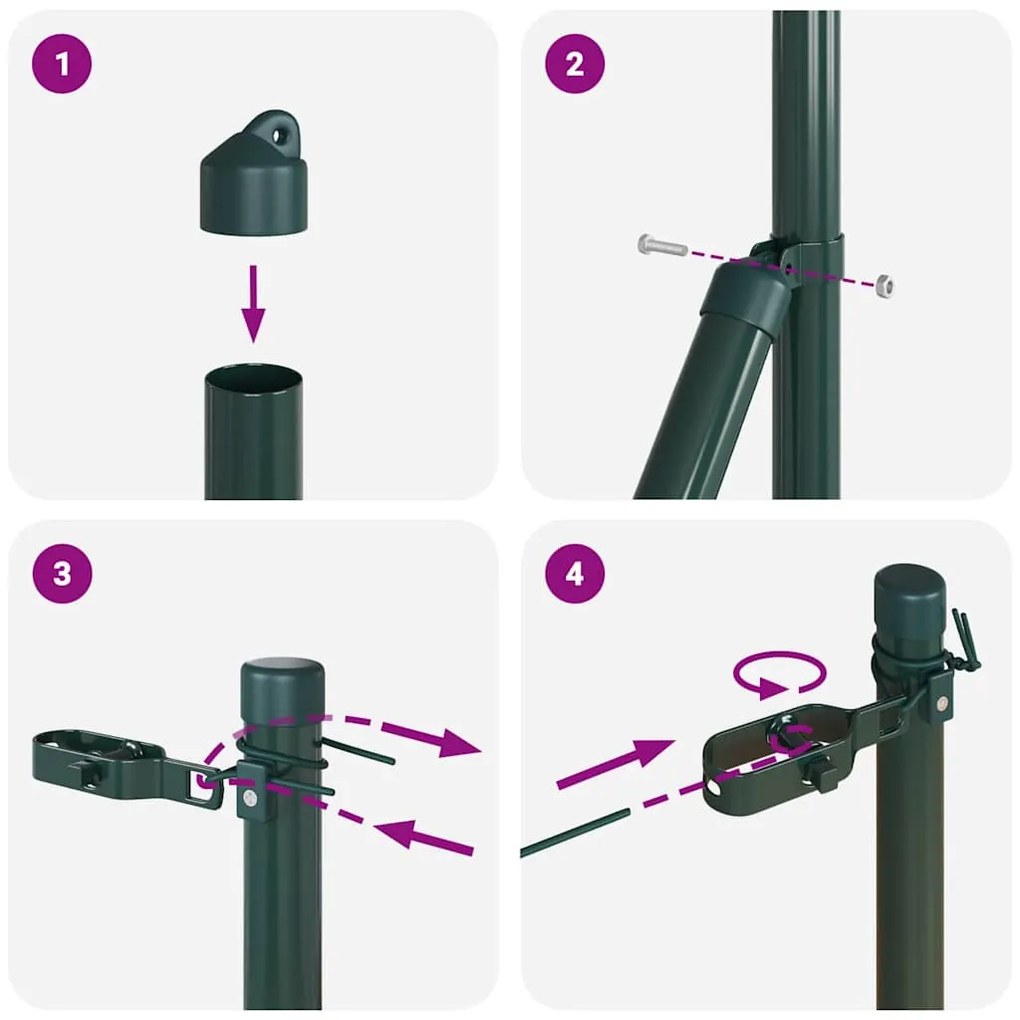 1

2

3

4