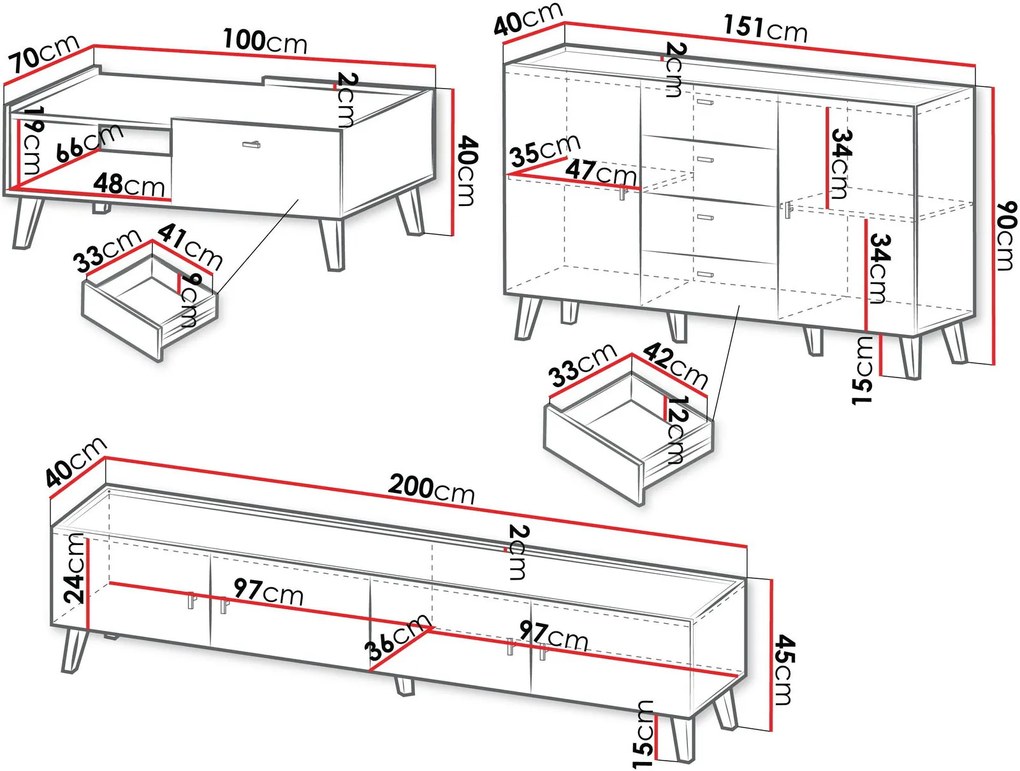 70cm
100cm
2cm
19cm
66cm
48cm
40cm
33cm
41cm
9cm
40cm
151cm
2cm
35cm
47cm
34cm
34cm
90cm
15cm
33cm
42cm
12cm
40cm
200cm
2cm
24cm
97cm
36cm
97cm
45cm
15cm