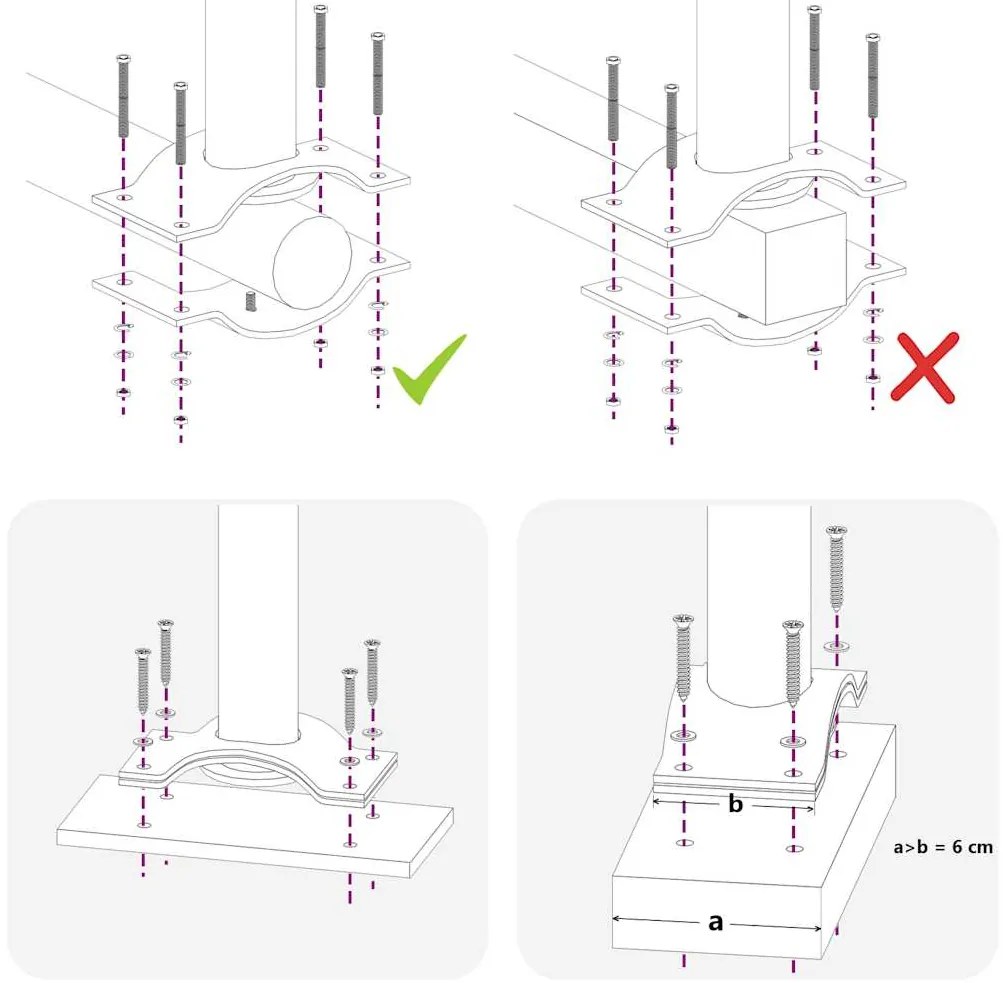 b

a>b = 6 cm

a