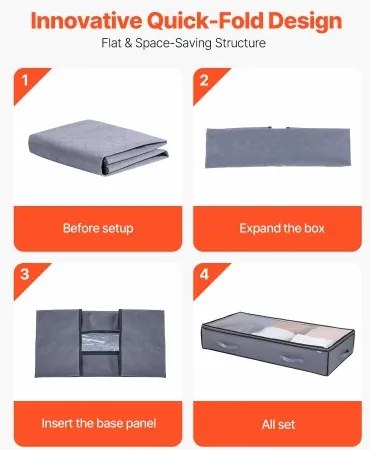 Innovative Quick-Fold Design
Flat & Space-Saving Structure

1
Before setup

2
Expand the box

3
Insert the base panel

4
All set