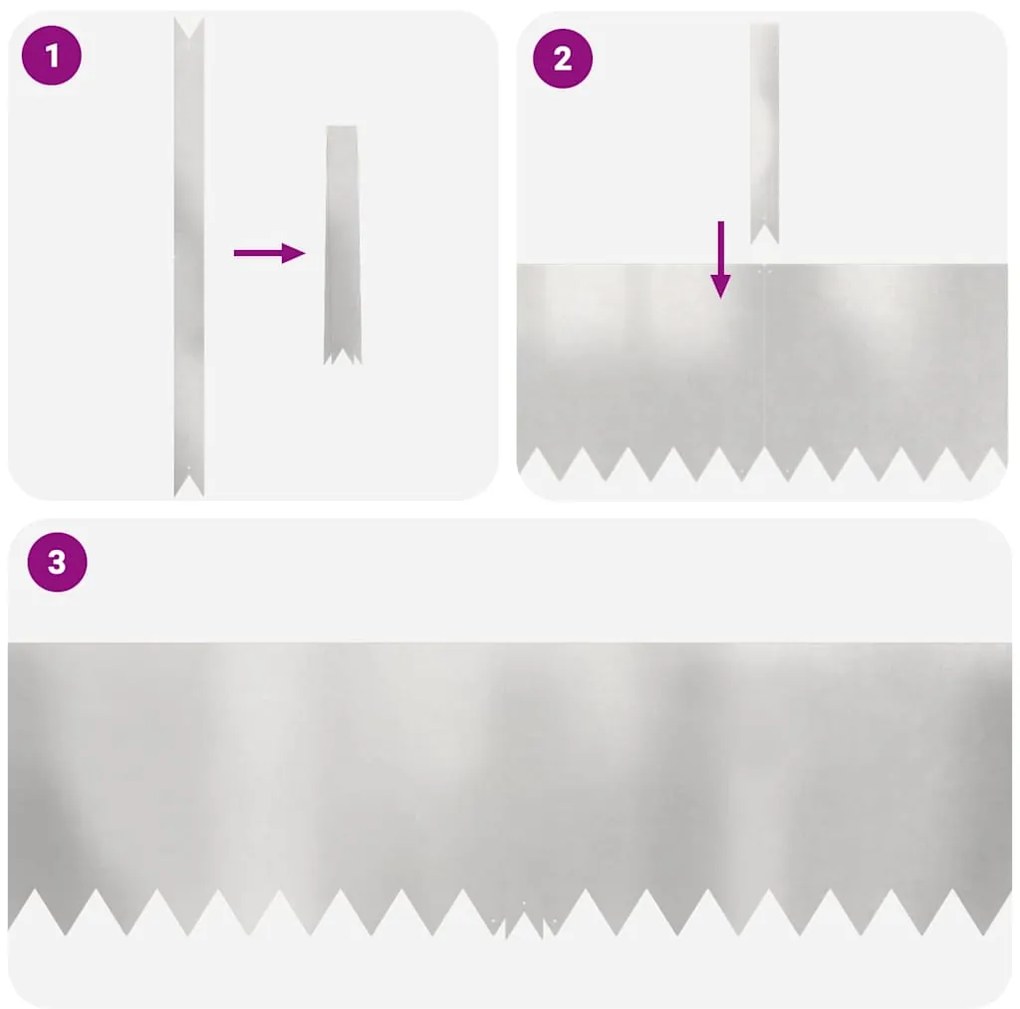 1

2

3