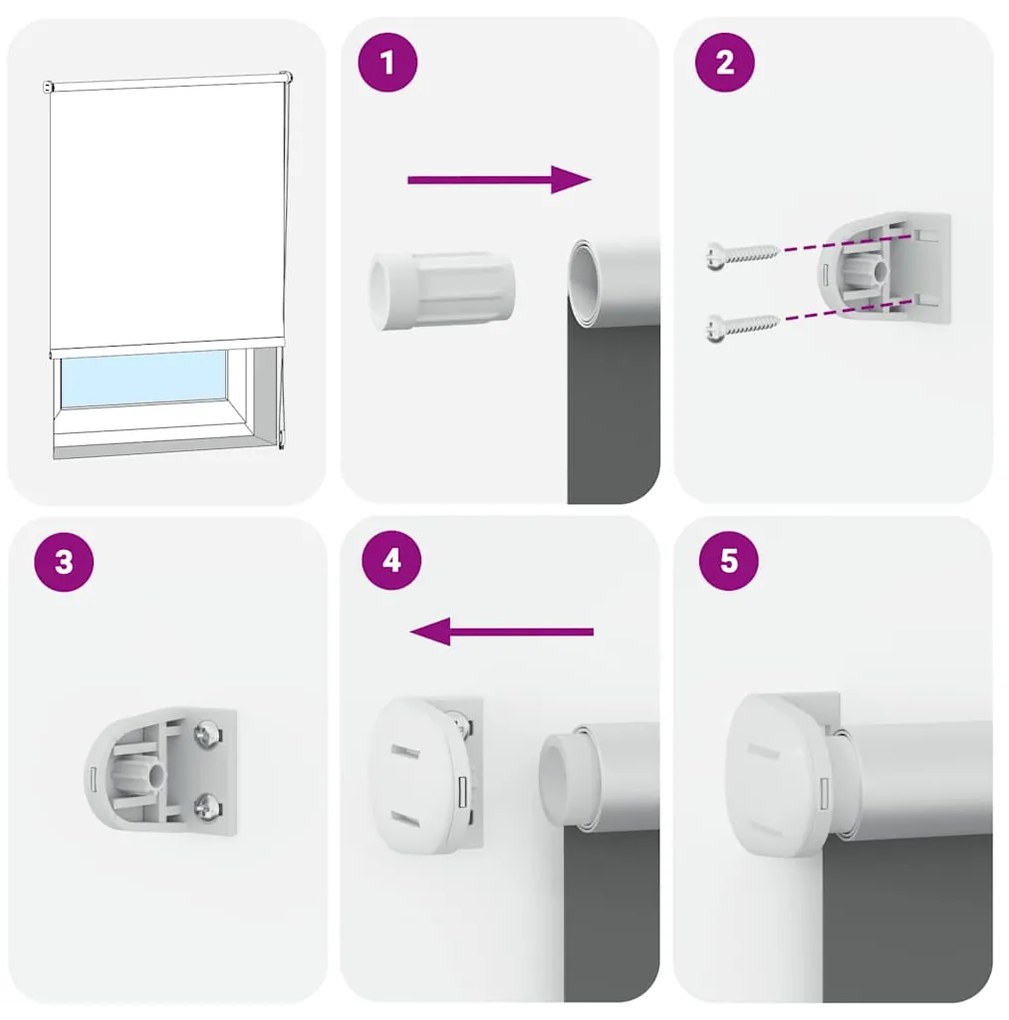 1
2
3
4
5