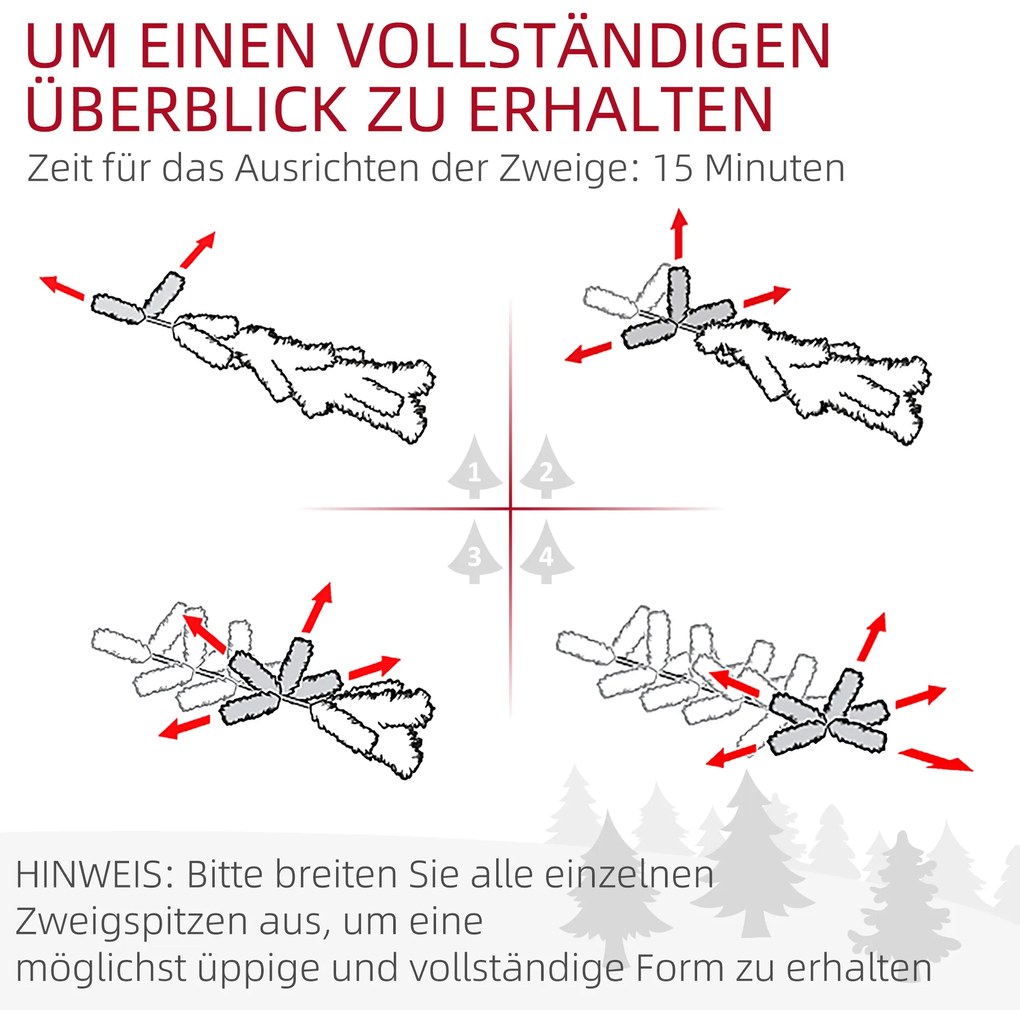 UM EINEN VOLLSTÄNDIGEN ÜBERBLICK ZU ERHALTEN
Zeit für das Ausrichten der Zweige: 15 Minuten

1
2
3
4

HINWEIS: Bitte breiten Sie alle einzelnen Zweigspitzen aus, um eine möglichst üppige und vollständige Form zu erhalten