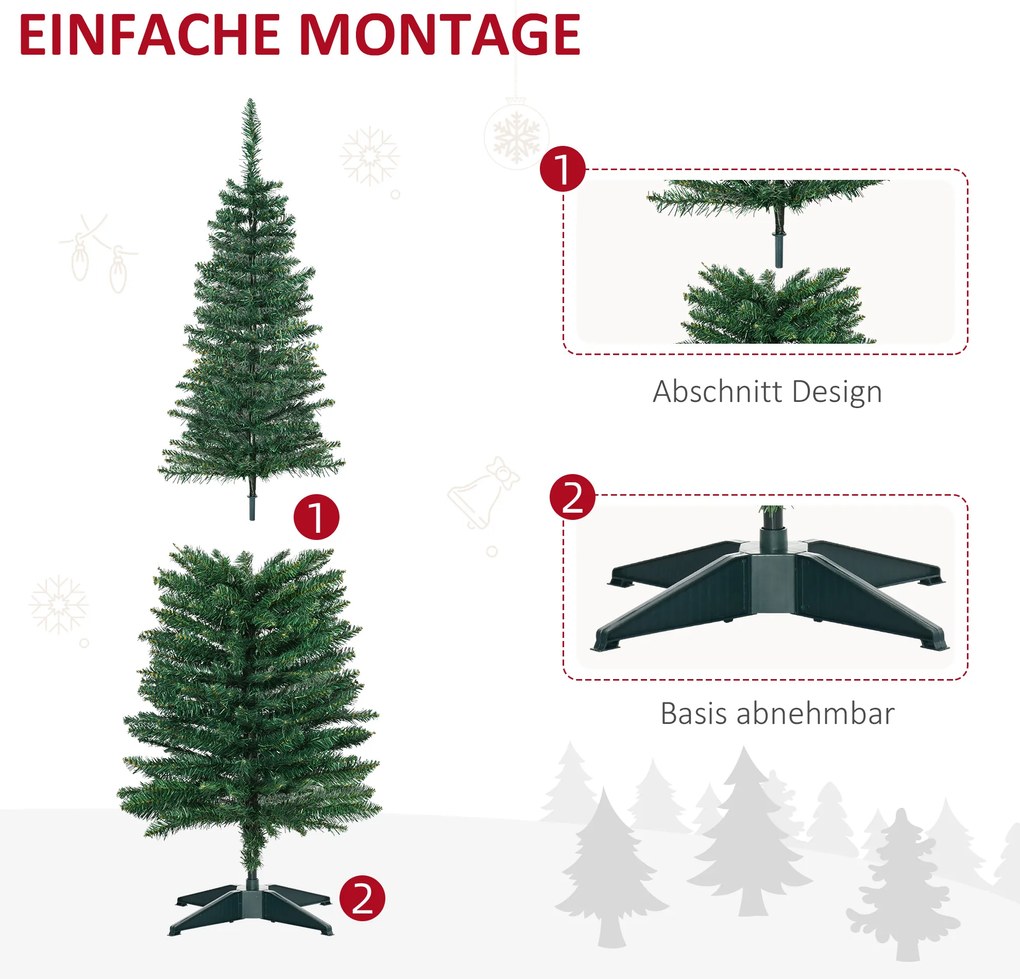 EINFACHE MONTAGE

1

2

1

Abschnitt Design

2

Basis abnehmbar