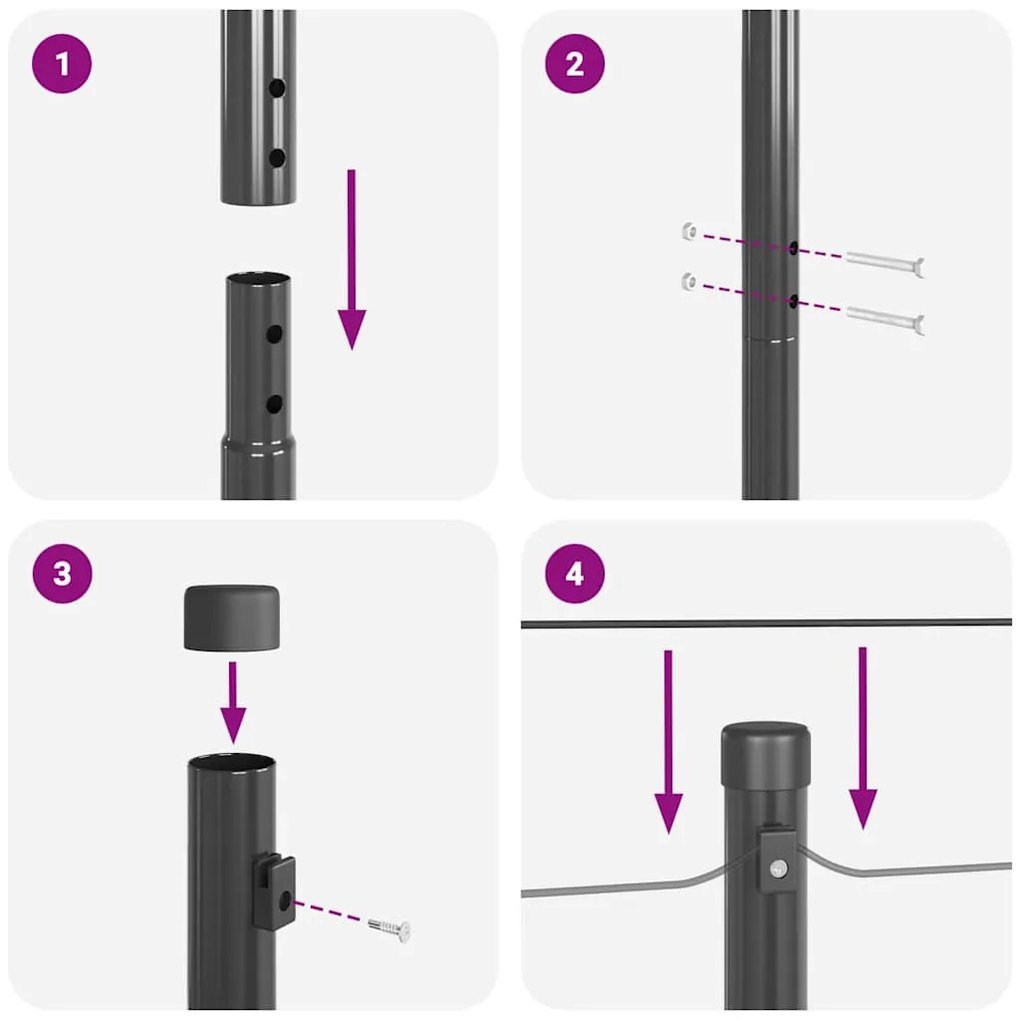 1

2

3

4