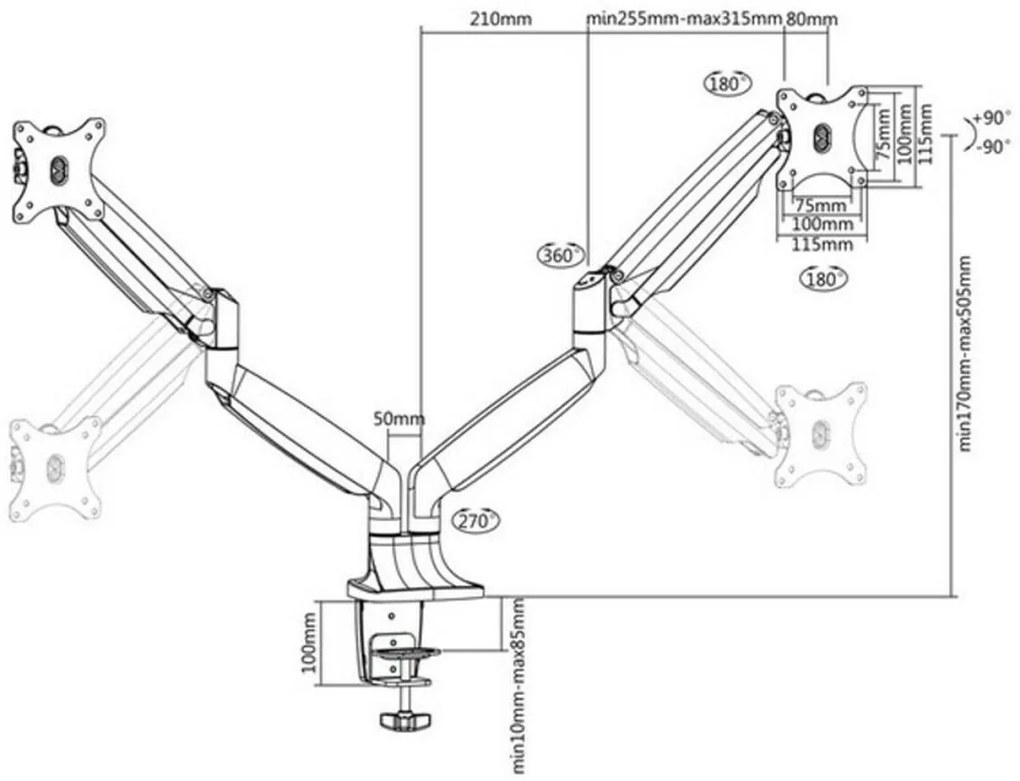 210mm
min255mm-max315mm
80mm
180°
75mm
100mm
115mm
+90°
-90°
75mm
100mm
115mm
360°
180°
min170mm-max505mm
50mm
270°
100mm
min10mm-max85mm