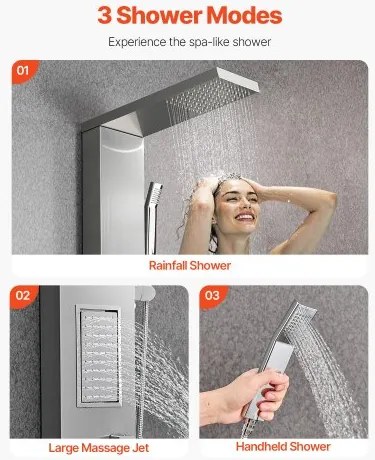 3 Shower Modes

Experience the spa-like shower

01

Rainfall Shower

02

Large Massage Jet

03

Handheld Shower