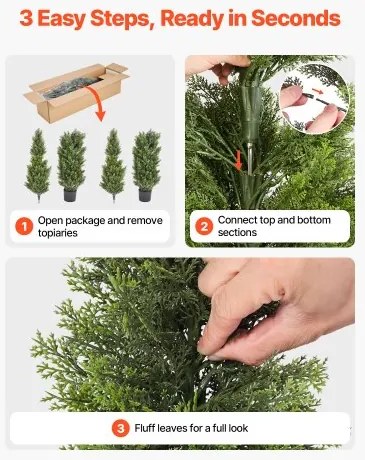 3 Easy Steps, Ready in Seconds

1 Open package and remove topiaries

2 Connect top and bottom sections

3 Fluff leaves for a full look