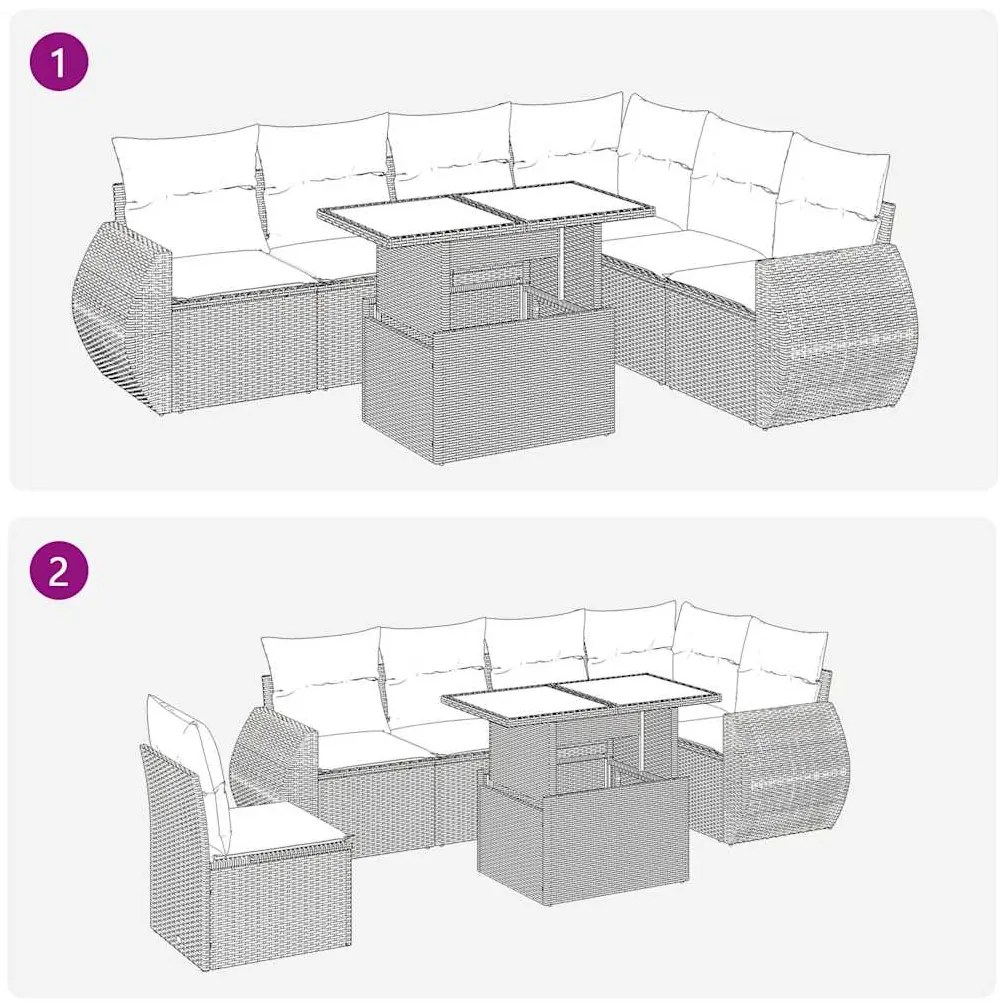 1

2