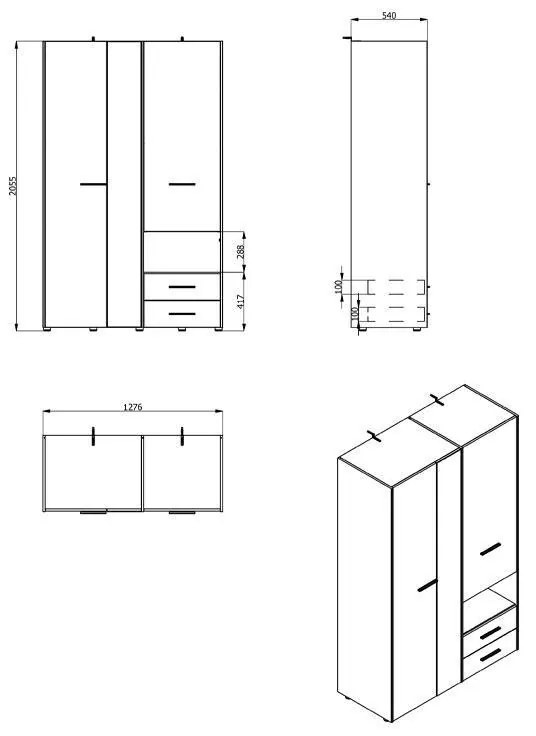 2055

288

417

540

100

100

1276