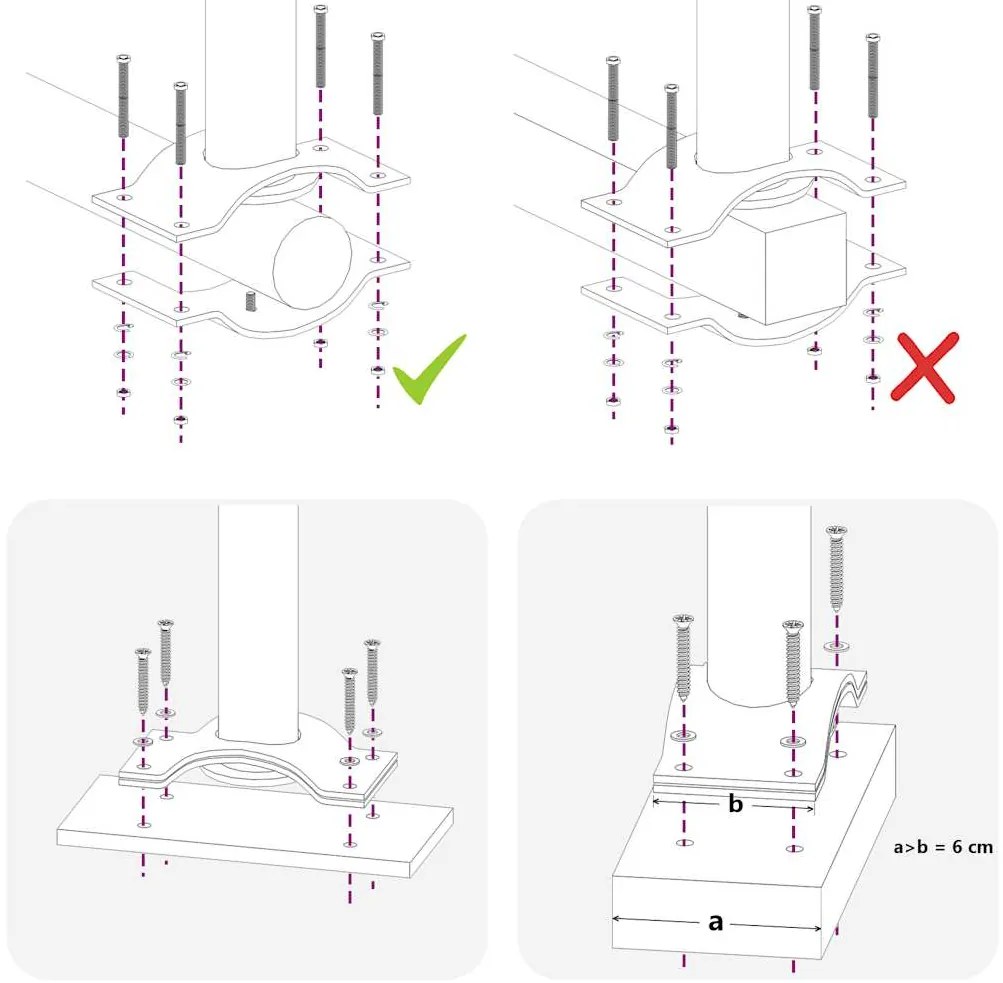 b

a>b = 6 cm

a