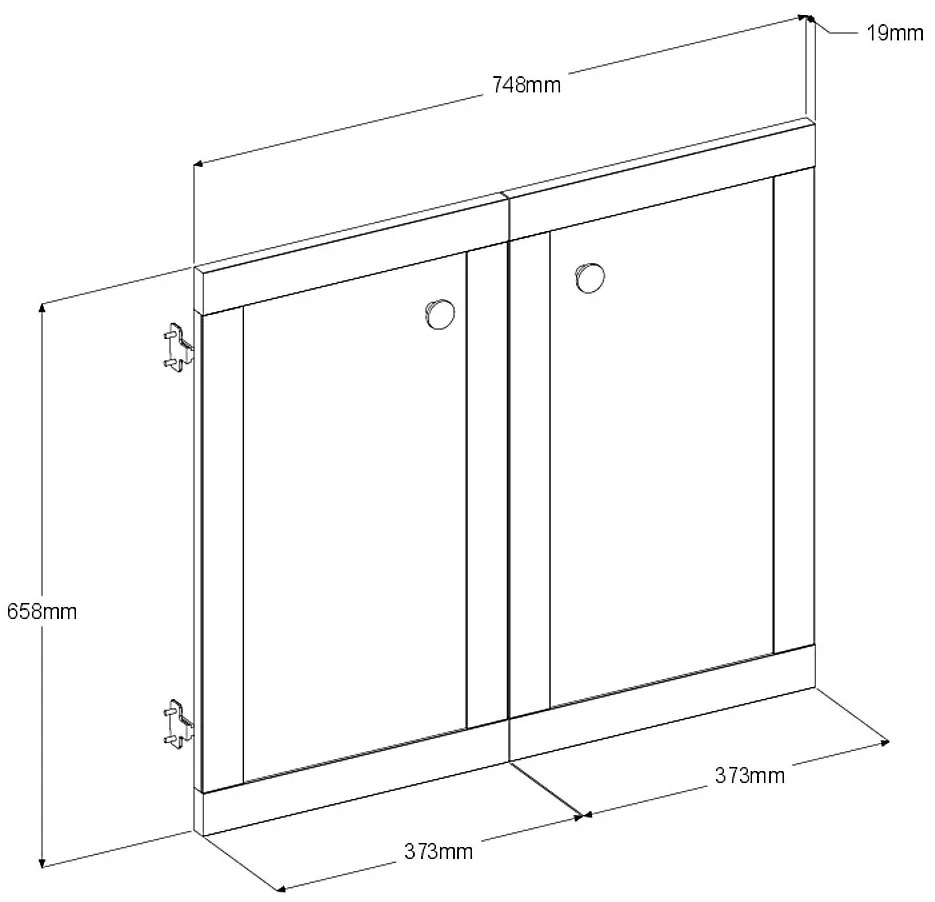 19mm

748mm

658mm

373mm

373mm