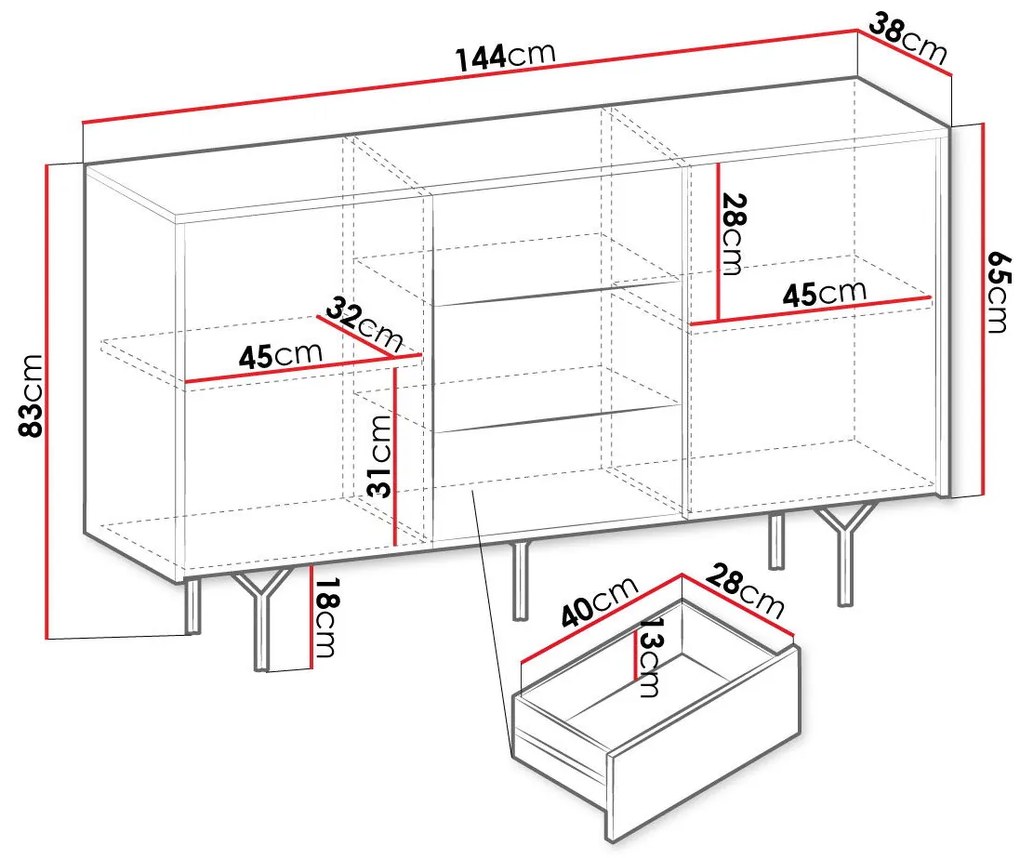 144cm
38cm
83cm
65cm
28cm
45cm
32cm
45cm
31cm
18cm
40cm
28cm
13cm