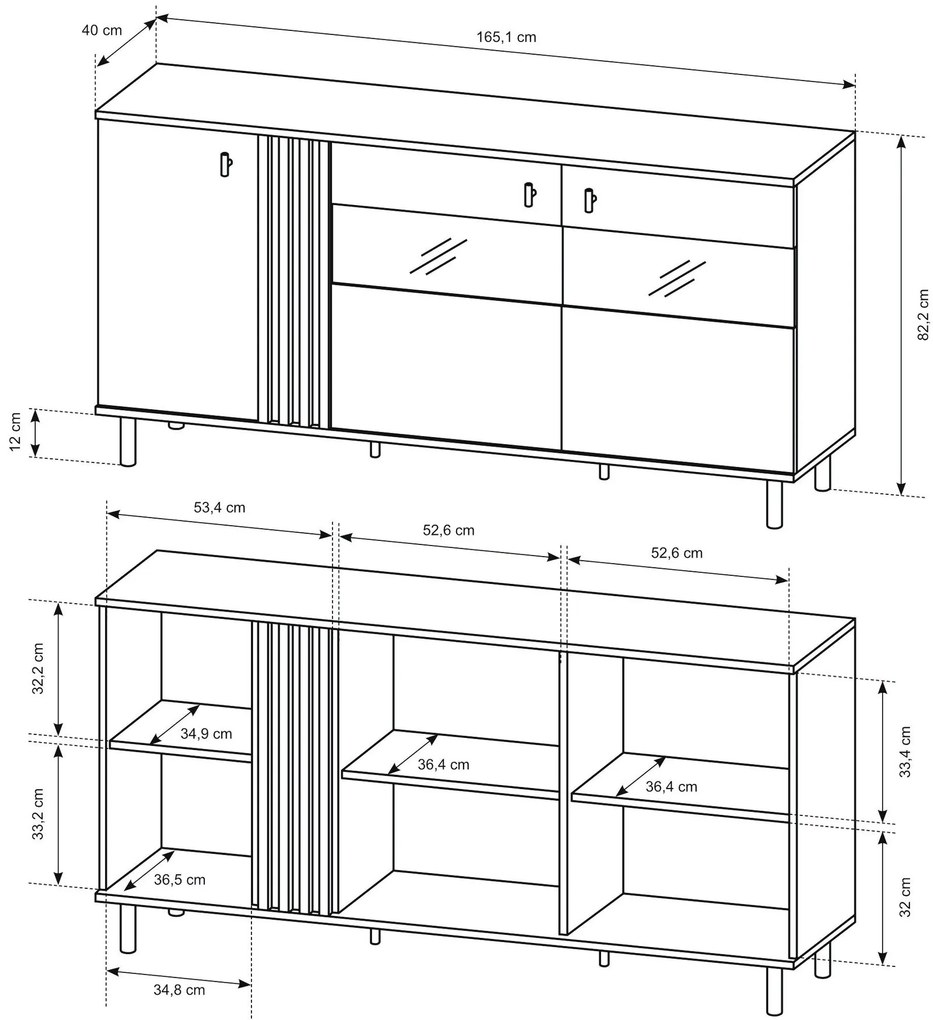 40 cm

165,1 cm

82,2 cm

12 cm

53,4 cm

52,6 cm

52,6 cm

32,2 cm

34,9 cm

36,4 cm

36,4 cm

33,4 cm

33,2 cm

36,5 cm

32 cm

34,8 cm