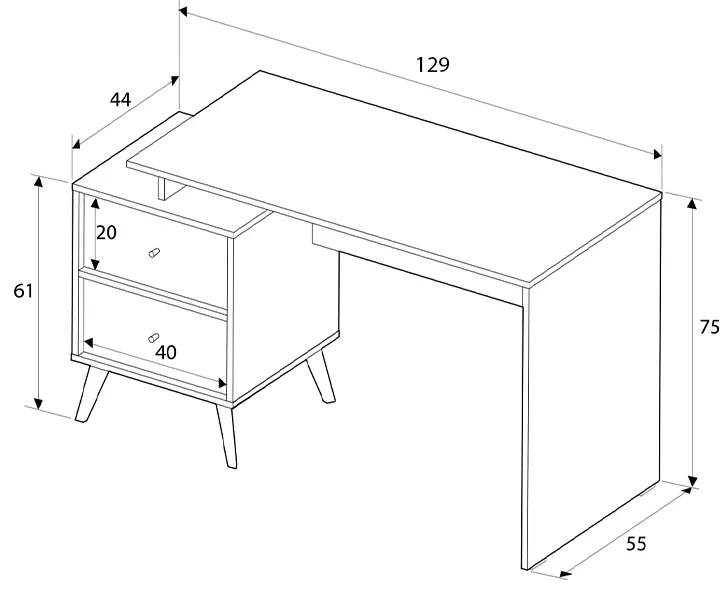 129
44
20
61
40
75
55