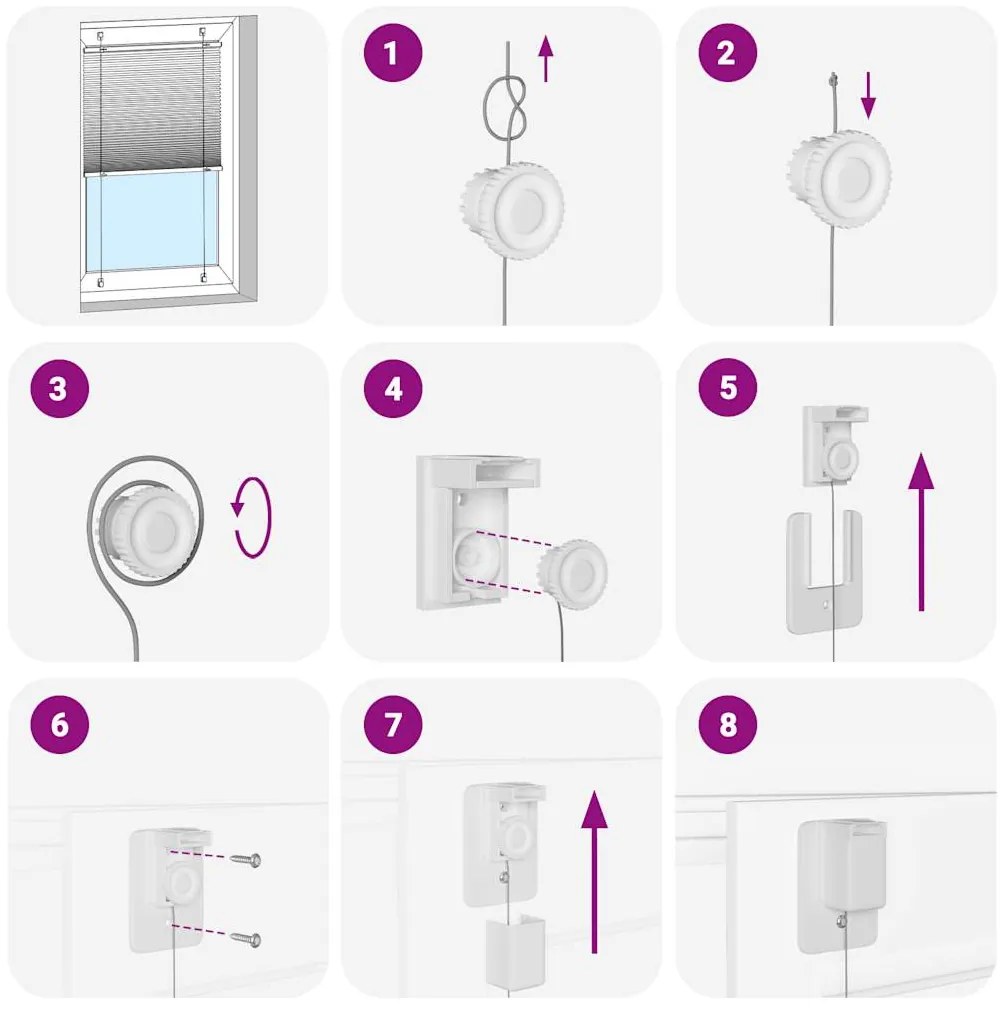 1

2

3

4

5

6

7

8