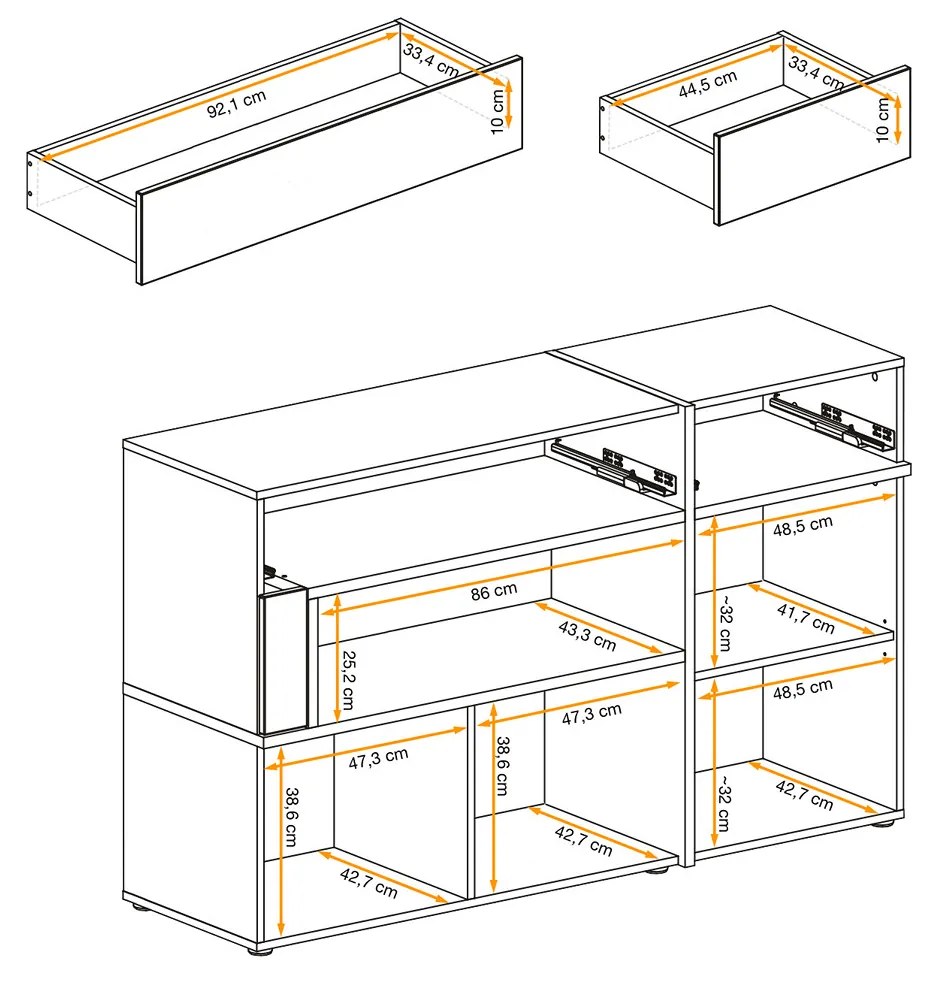 92,1 cm
33,4 cm
10 cm
44,5 cm
33,4 cm
10 cm
86 cm
43,3 cm
25,2 cm
48,5 cm
~32 cm
41,7 cm
48,5 cm
~32 cm
42,7 cm
47,3 cm
38,6 cm
42,7 cm
47,3 cm
38,6 cm
42,7 cm