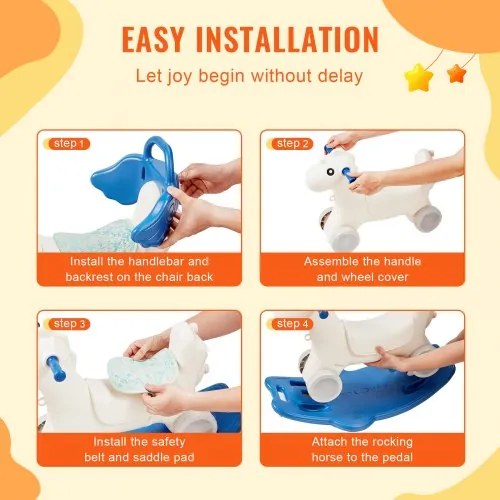 EASY INSTALLATION

Let joy begin without delay

step 1

Install the handlebar and backrest on the chair back

step 2

Assemble the handle and wheel cover

step 3

Install the safety belt and saddle pad

step 4

Attach the rocking horse to the pedal