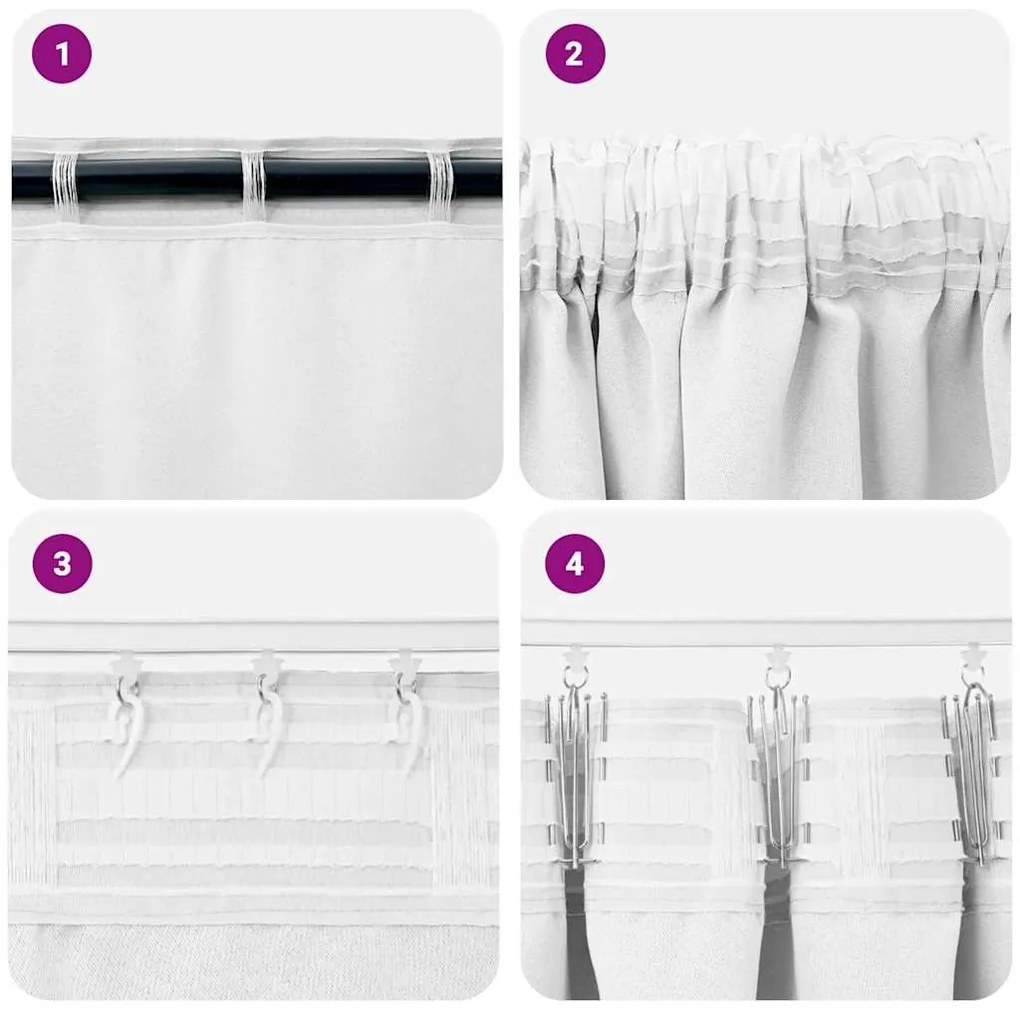 1

2

3

4