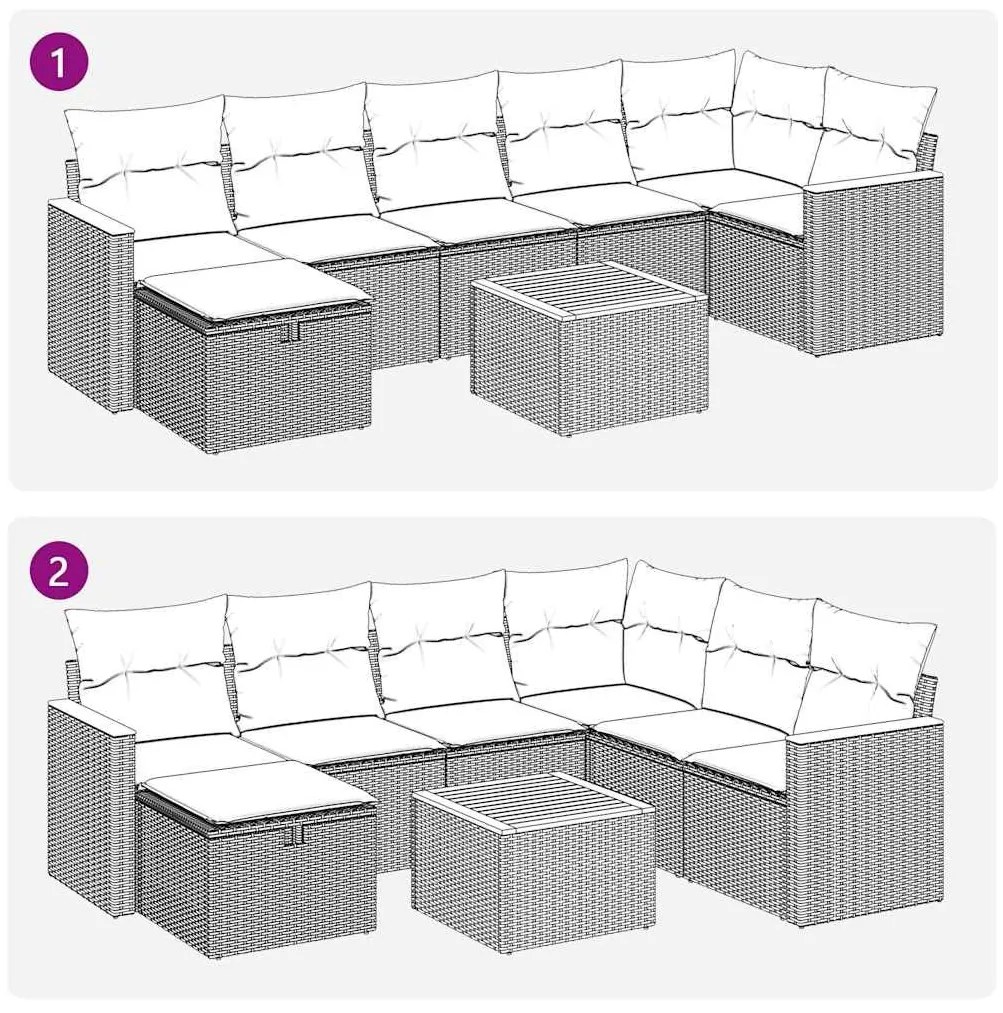 1

2