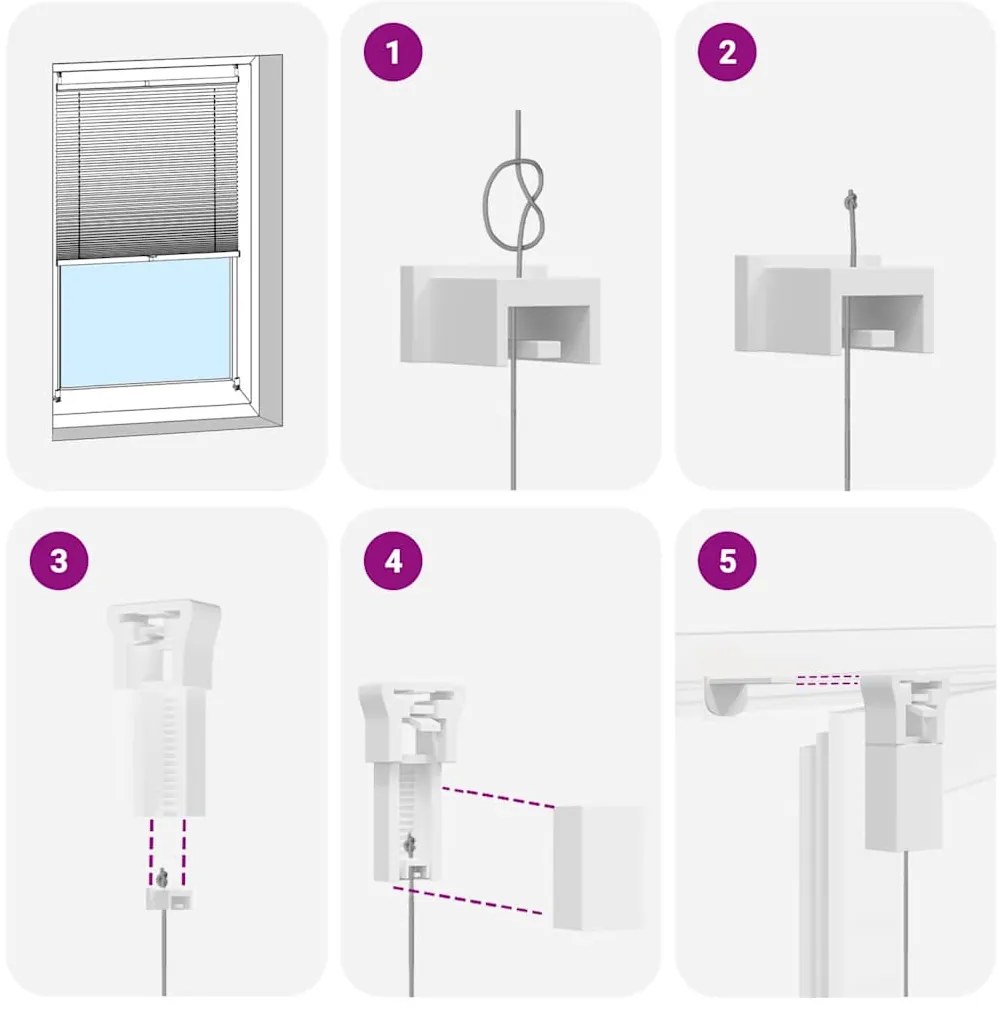 1

2

3

4

5