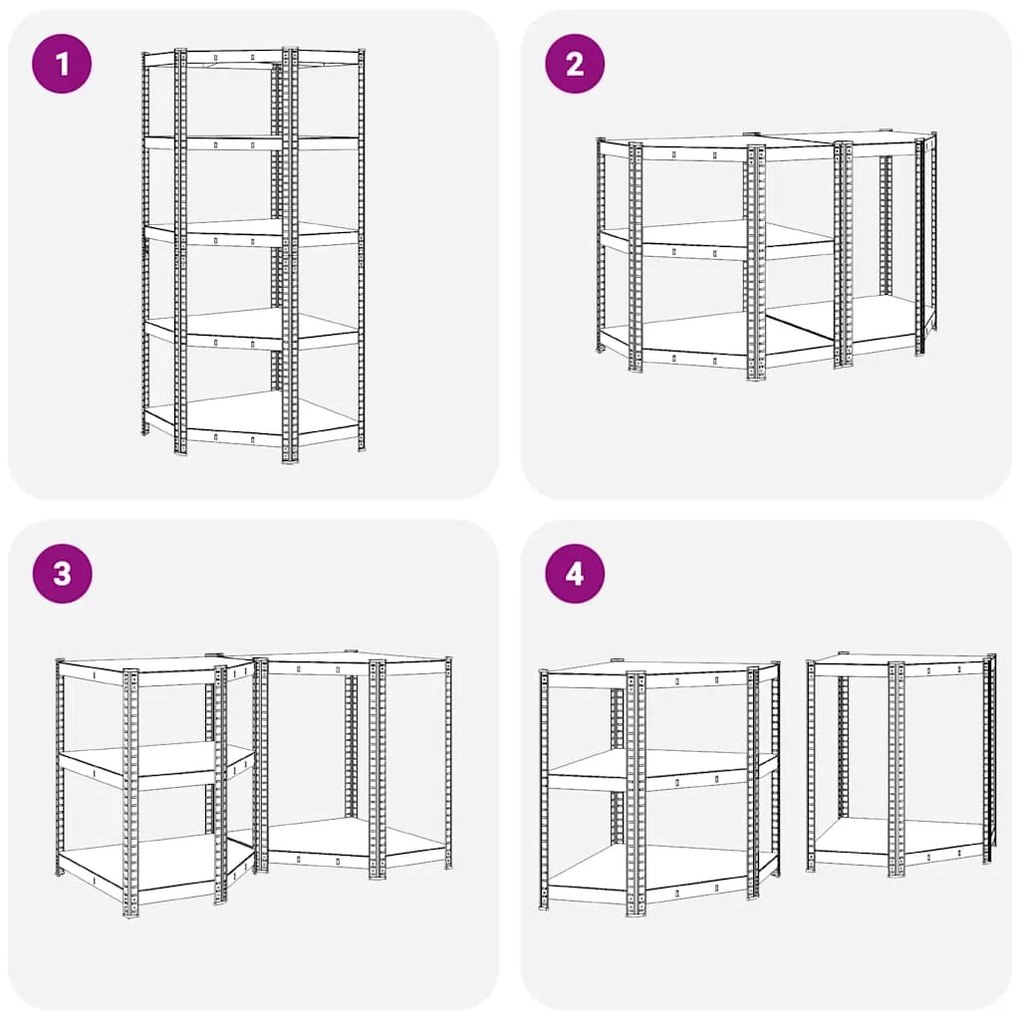 1

2

3

4