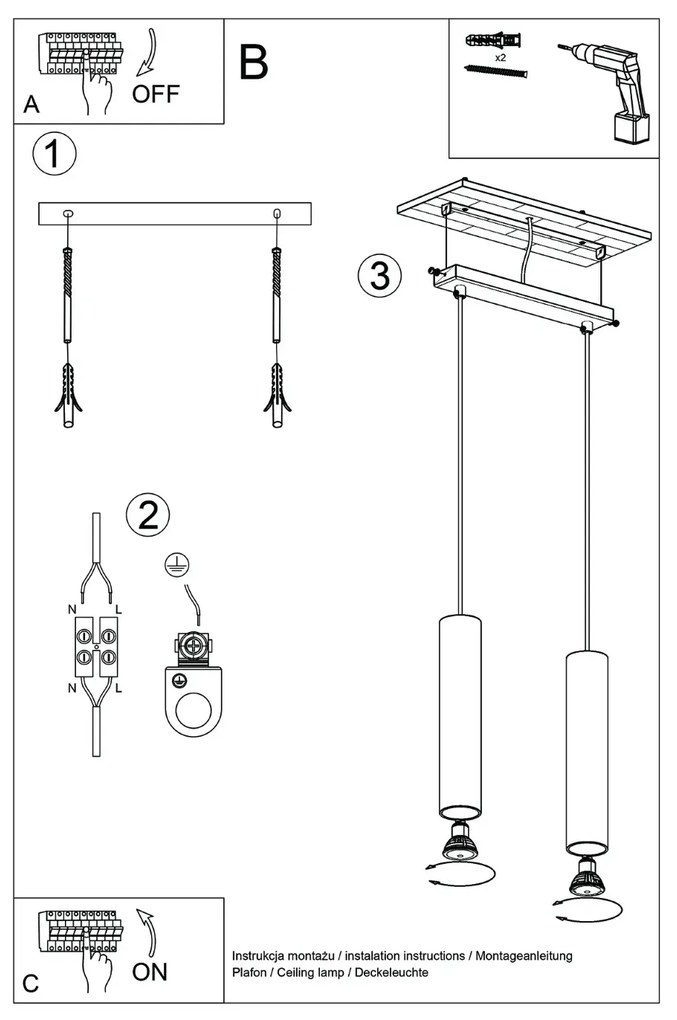 A
OFF
B
x2
1
3
2
N
L
N
L
C
ON
Instrukcja montażu / instalation instructions / Montageanleitung
Plafon / Ceiling lamp / Deckeleuchte