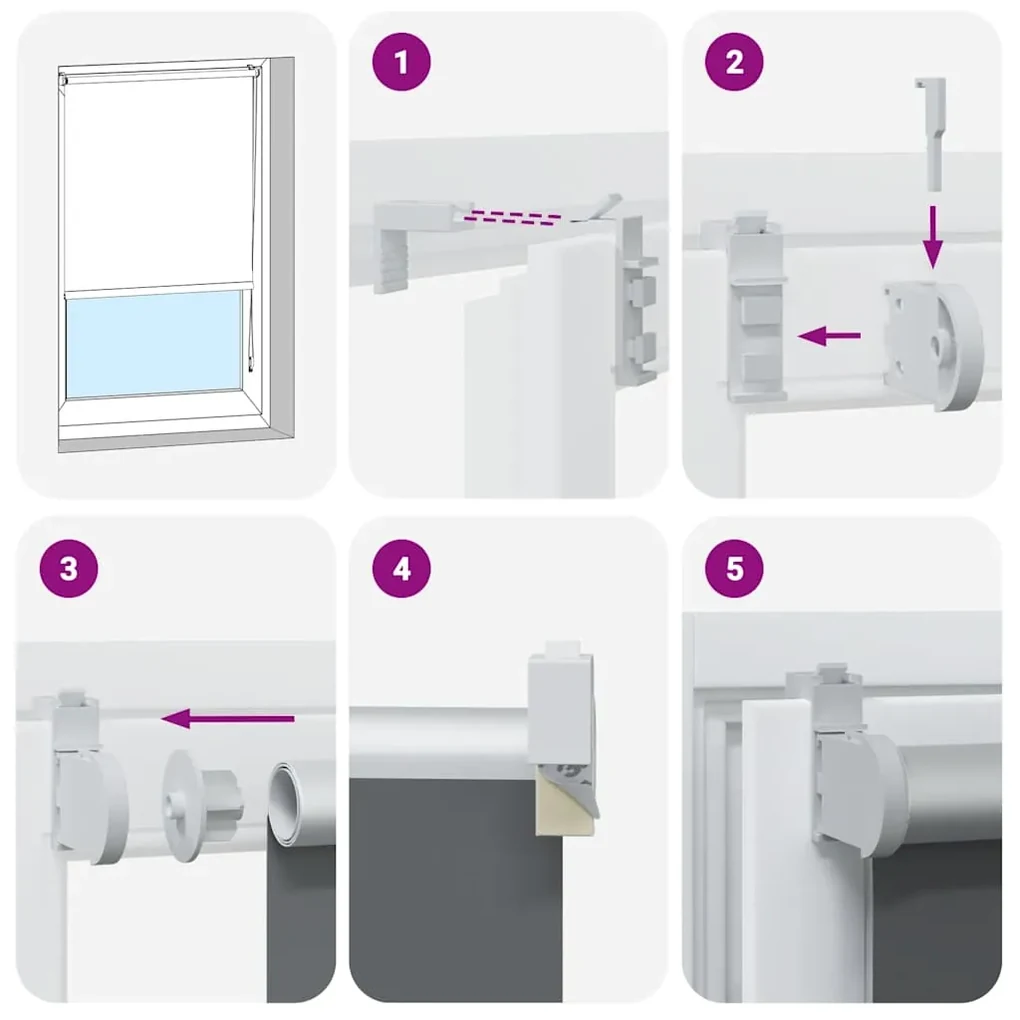 1

2

3

4

5