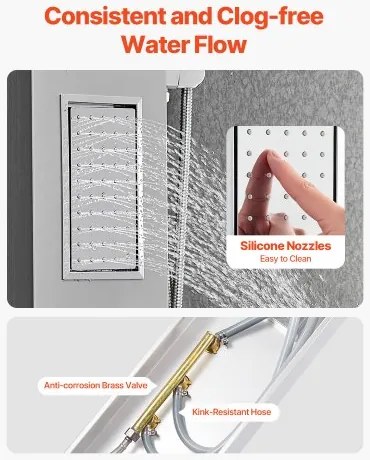 Consistent and Clog-free Water Flow

Silicone Nozzles
Easy to Clean

Anti-corrosion Brass Valve

Kink-Resistant Hose