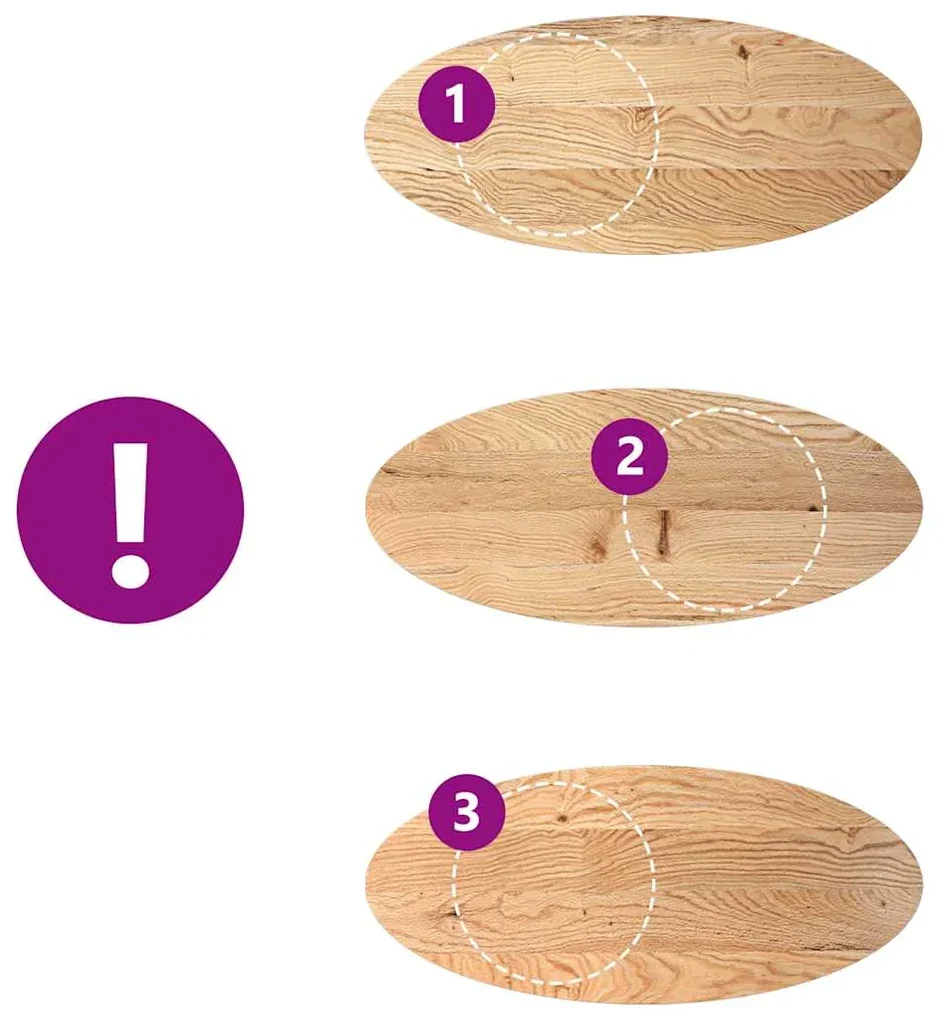 1

!

2

3