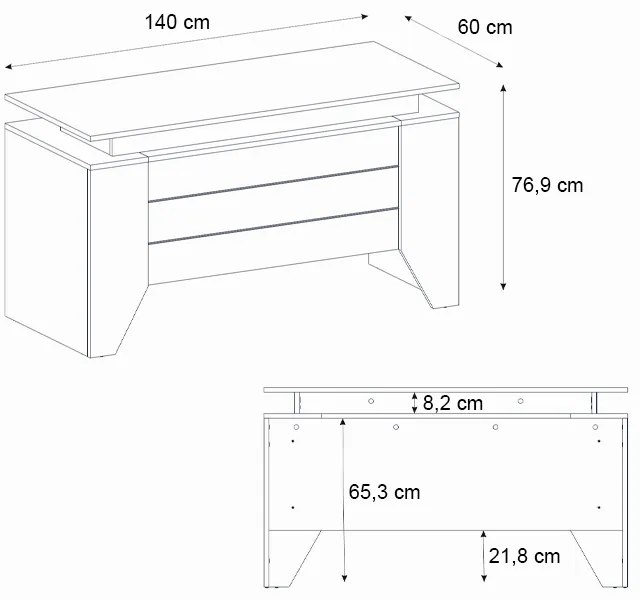 140 cm
60 cm
76,9 cm
8,2 cm
65,3 cm
21,8 cm