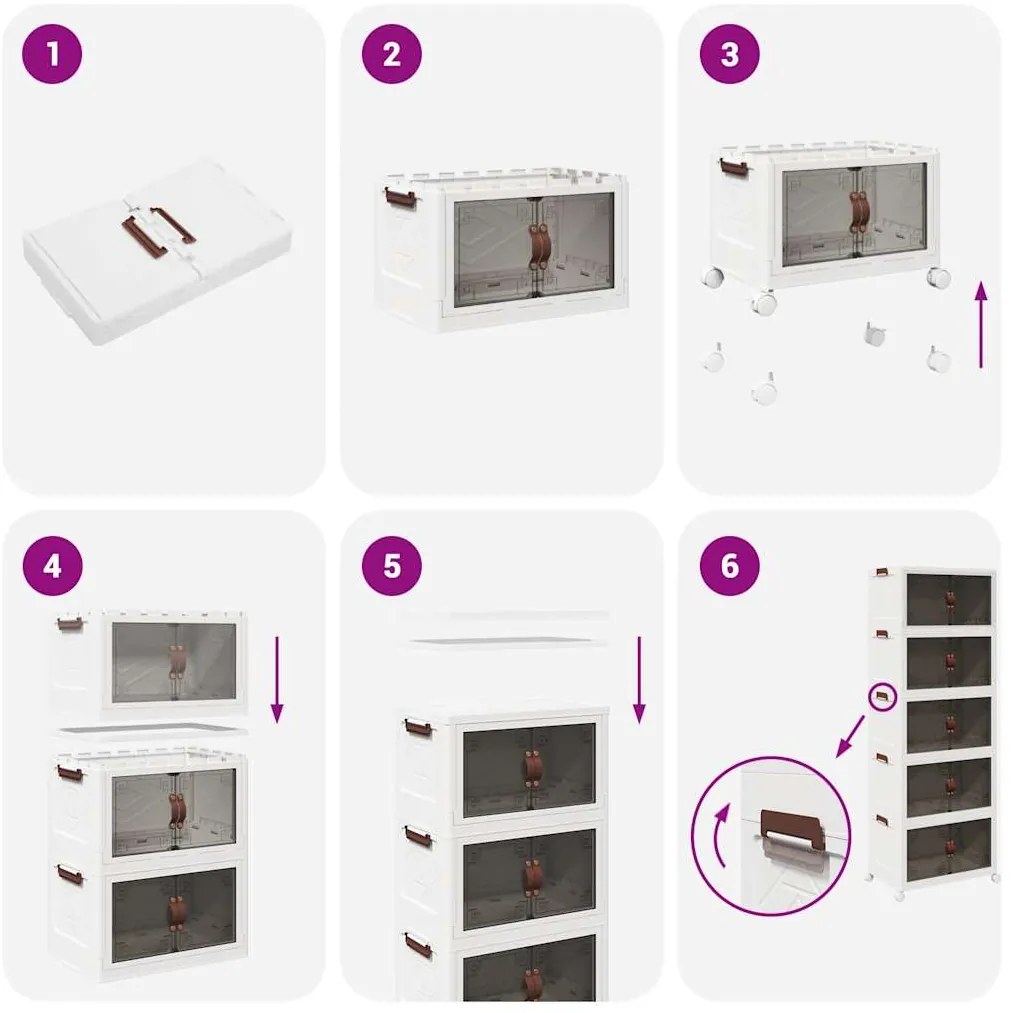 1

2

3

4

5

6