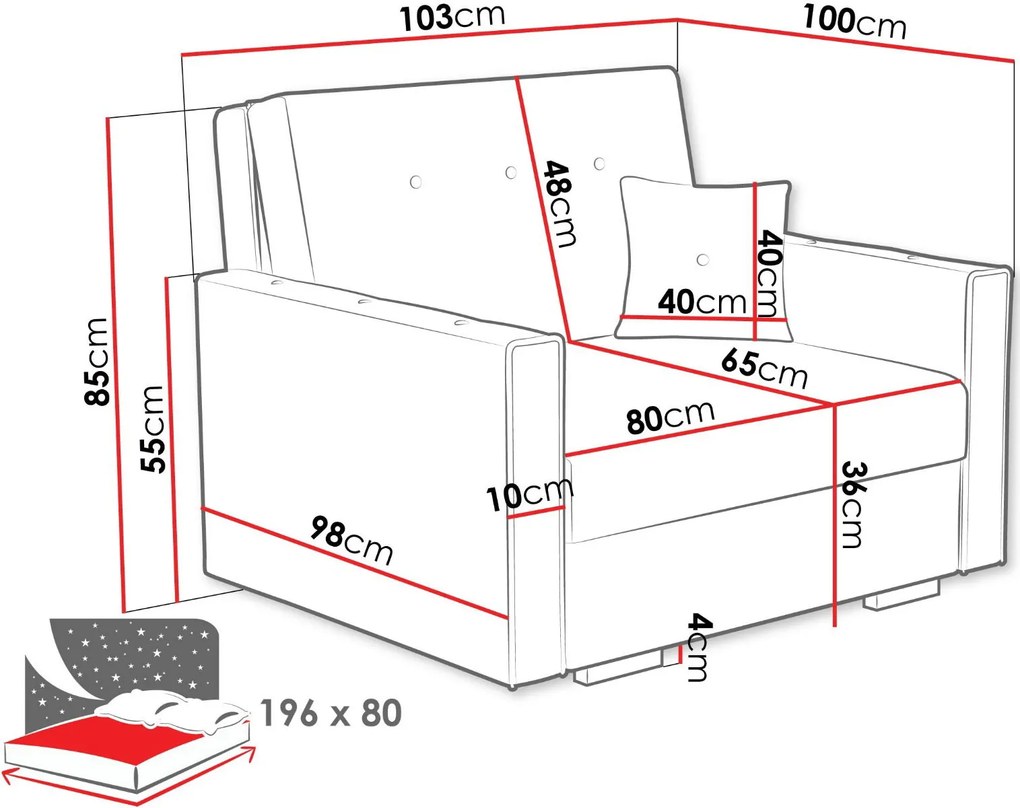 103cm
100cm
48cm
40cm
40cm
85cm
55cm
65cm
80cm
10cm
36cm
98cm
4cm
196 x 80