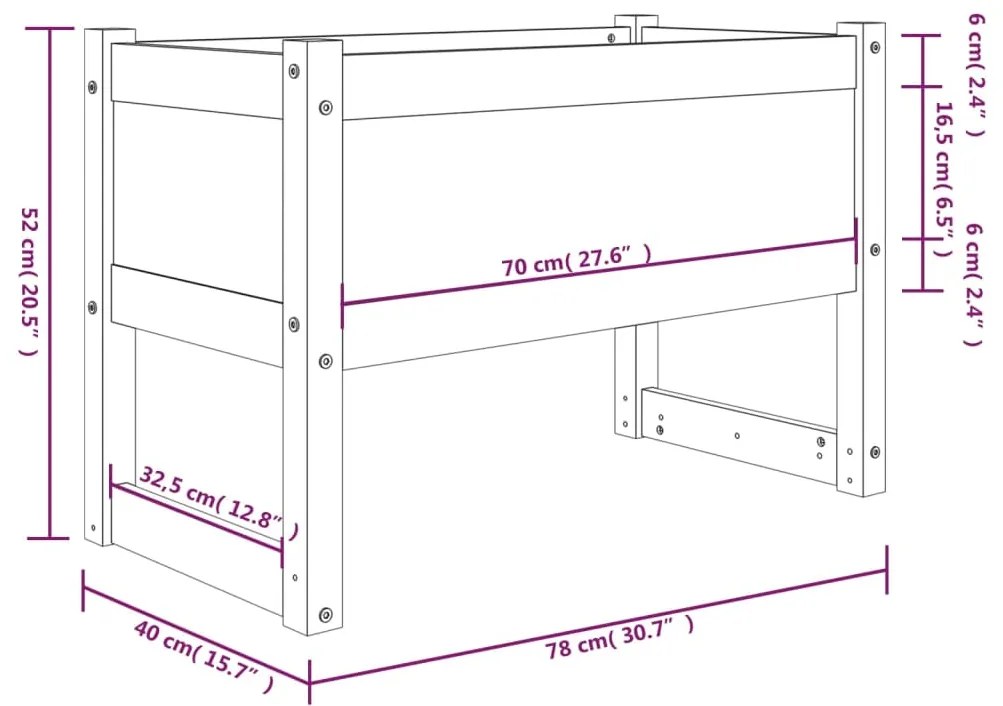 52 cm( 20.5" )

6 cm( 2.4" )

16,5 cm( 6.5" )

6 cm( 2.4" )

70 cm( 27.6" )

32,5 cm( 12.8" )

40 cm( 15.7" )

78 cm( 30.7" )