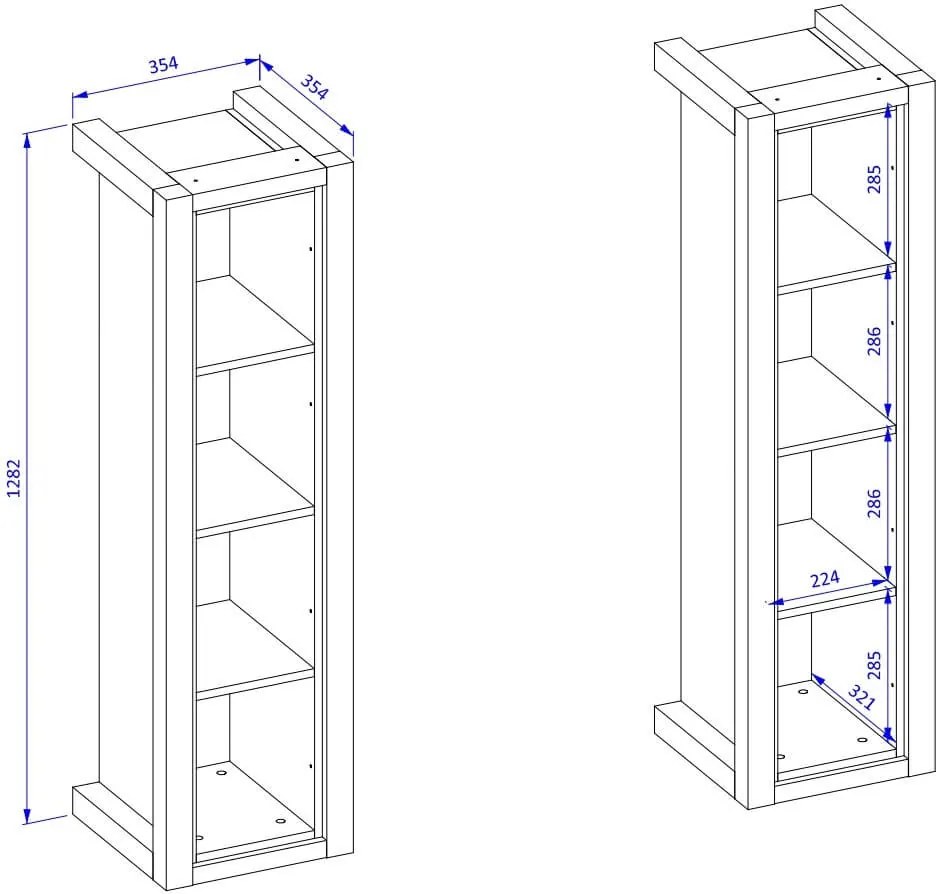 354

354

1282

285

286

286

224

285

321