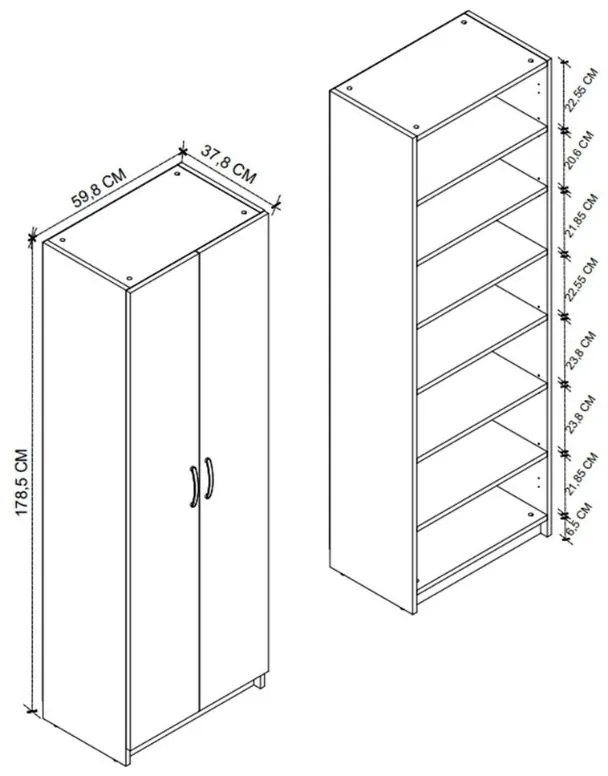 59,8 CM
37,8 CM
178,5 CM
22,55 CM
20,6 CM
21,85 CM
22,55 CM
23,8 CM
23,8 CM
21,85 CM
6,5 CM