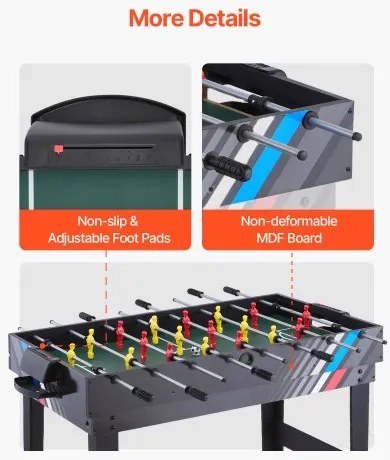 More Details

Non-slip & Adjustable Foot Pads

Non-deformable MDF Board