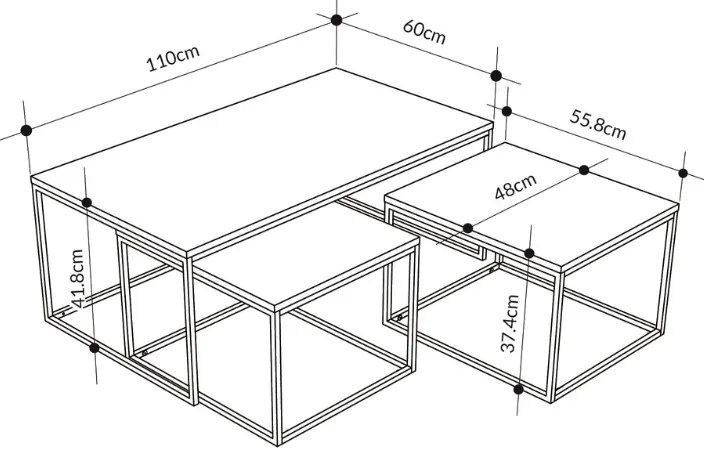 110cm
60cm
55.8cm
48cm
41.8cm
37.4cm