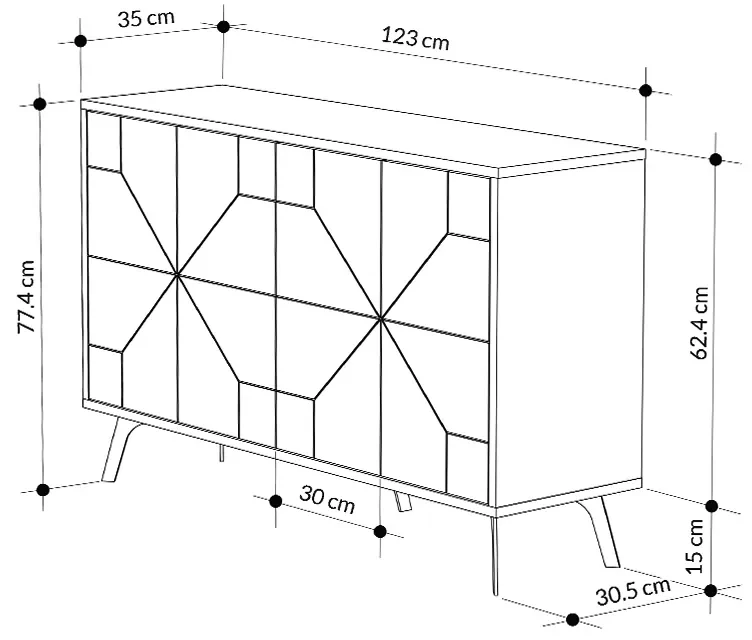 35 cm
123 cm
77.4 cm
62.4 cm
30 cm
15 cm
30.5 cm