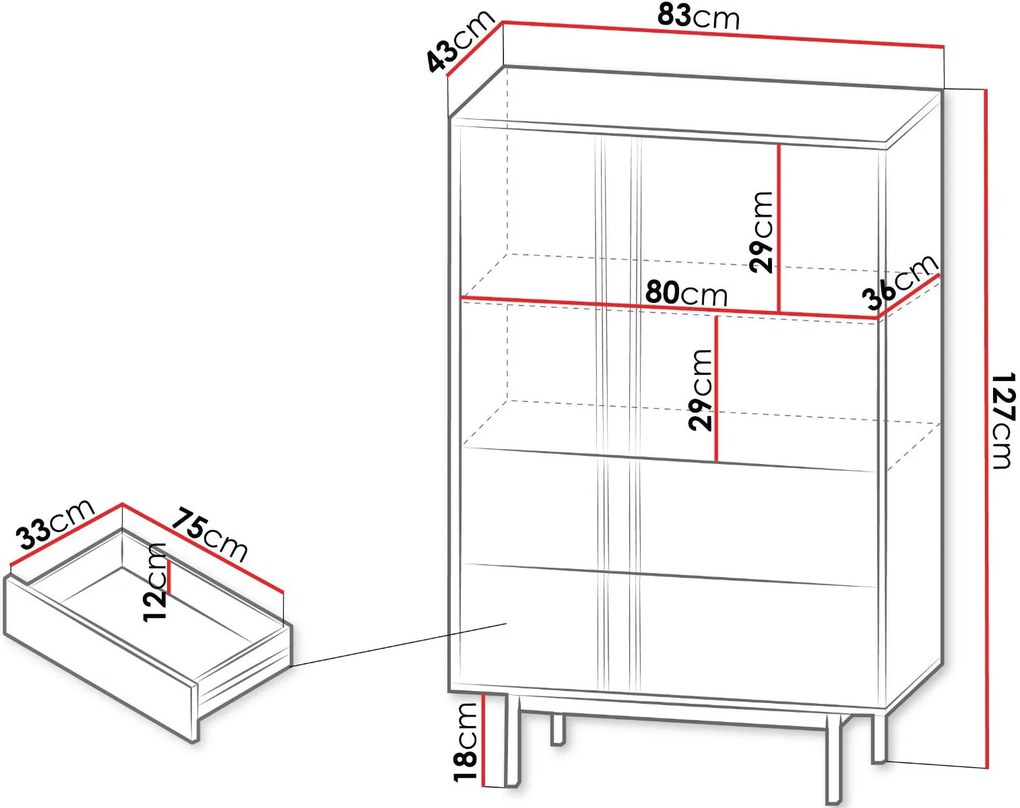 43cm
83cm
29cm
80cm
36cm
29cm
127cm
33cm
75cm
12cm
18cm