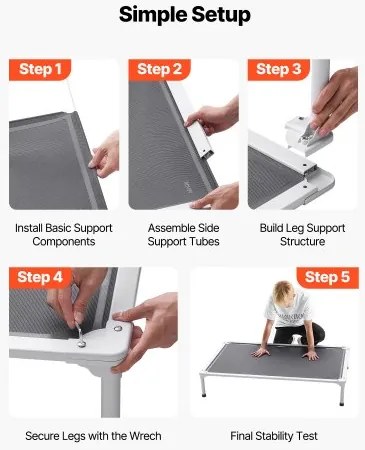 Simple Setup

Step 1

Install Basic Support Components

Step 2

Assemble Side Support Tubes

Step 3

Build Leg Support Structure

Step 4

Secure Legs with the Wrech

Step 5

Final Stability Test