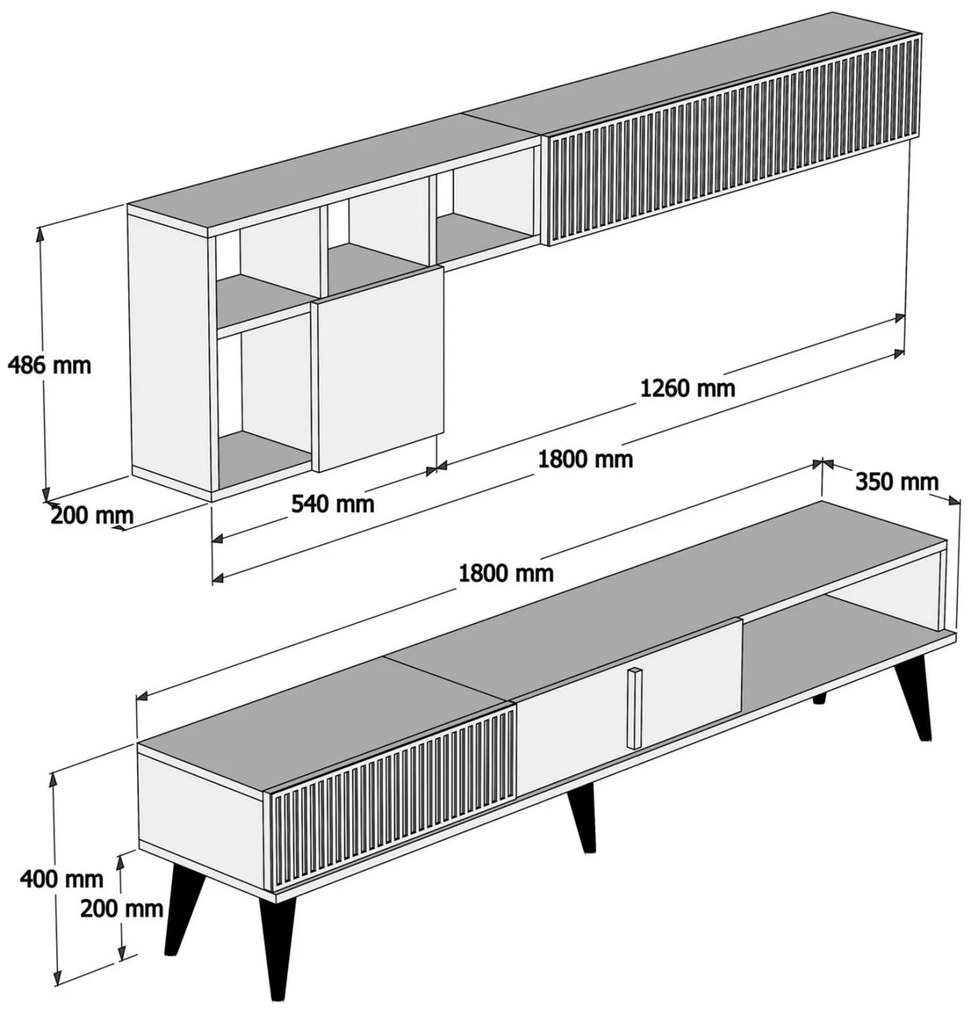 486 mm
200 mm
540 mm
1260 mm
1800 mm
350 mm
1800 mm
400 mm
200 mm