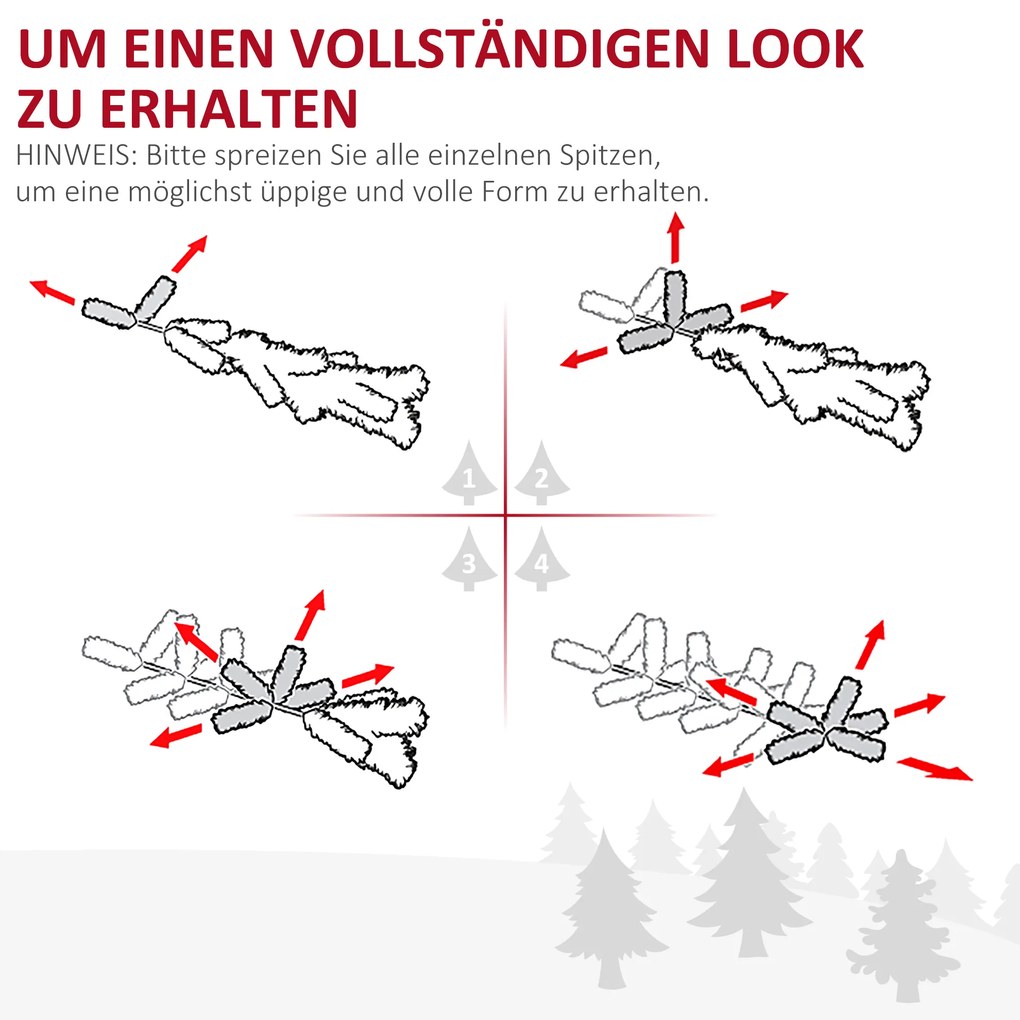 UM EINEN VOLLSTÄNDIGEN LOOK ZU ERHALTEN

HINWEIS: Bitte spreizen Sie alle einzelnen Spitzen, um eine möglichst üppige und volle Form zu erhalten.

1

2

3

4