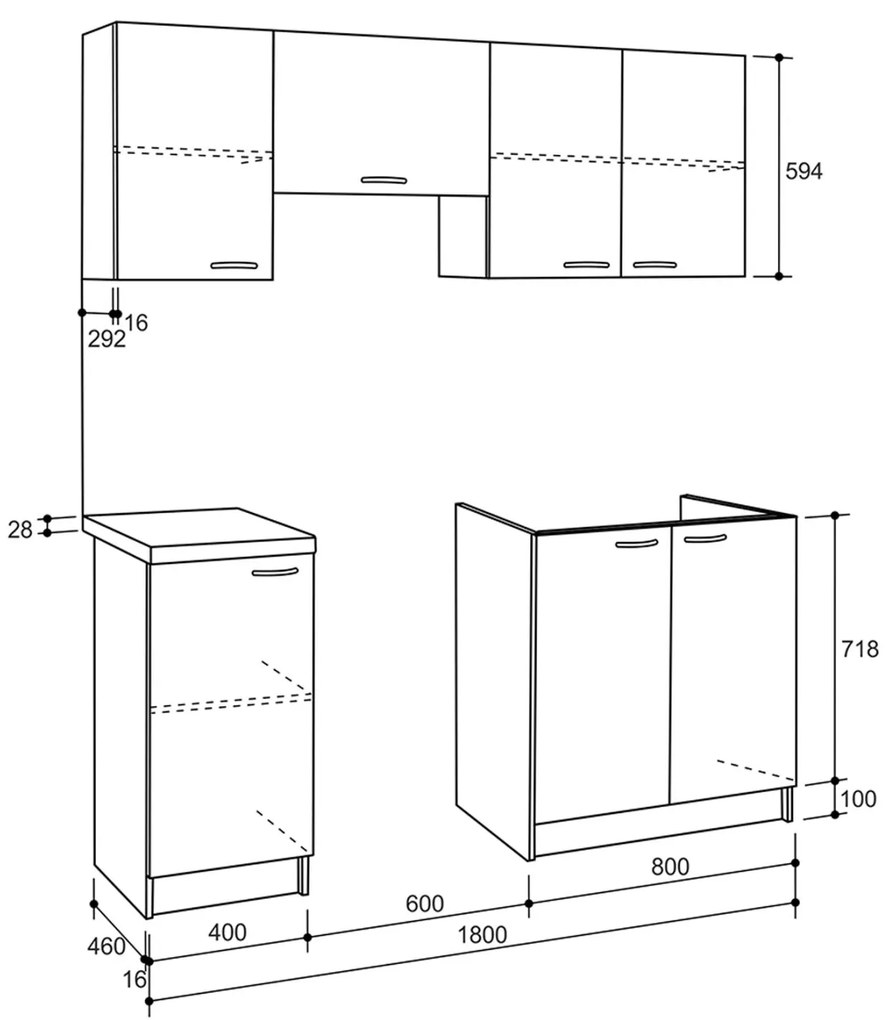 594
16
292
28
718
100
800
600
400
1800
460
16